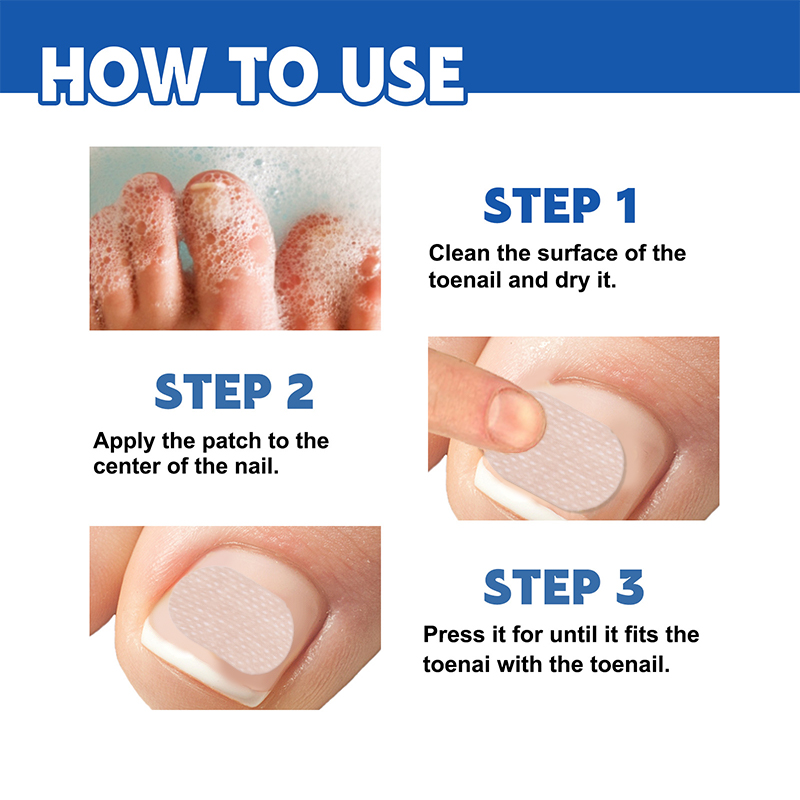 HOW TO USE

STEP 1

Clean the surface of the toenail and dry it.

STEP 2

Apply the patch to the center of the nail.

STEP 3

Press it for until it fits the toenai with the toenail.