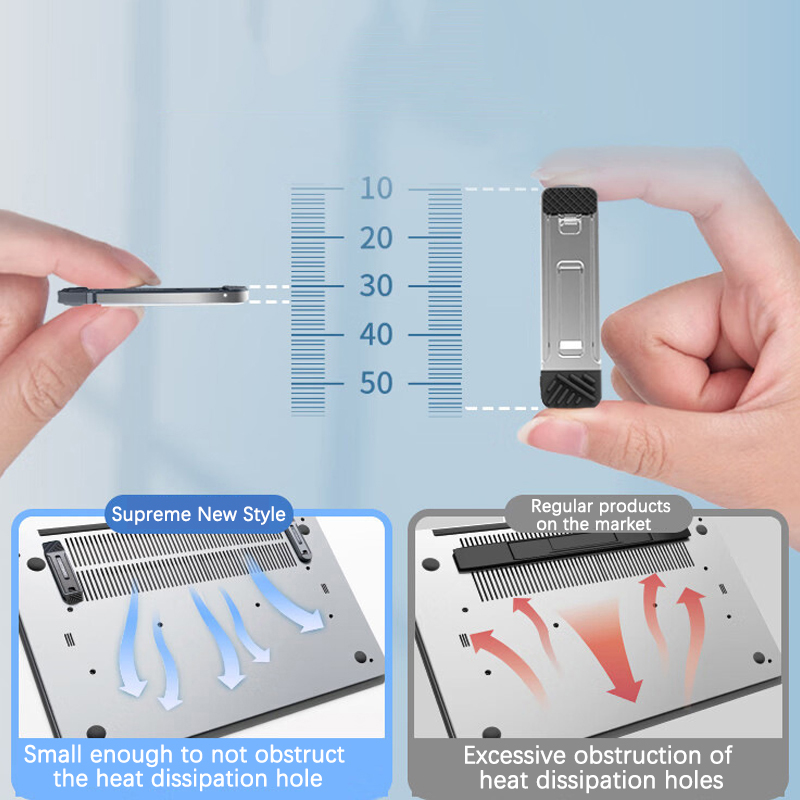 10
20
30
40
50

Supreme New Style

Small enough to not obstruct the heat dissipation hole

Regular products on the market

Excessive obstruction of heat dissipation holes