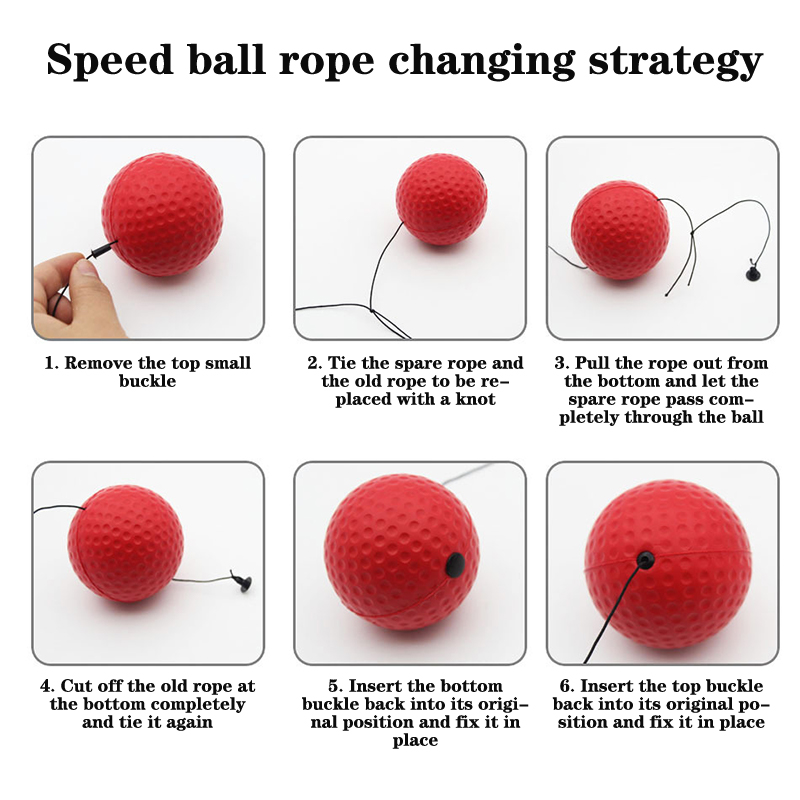 Speed ball rope changing strategy

1. Remove the top small buckle

2. Tie the spare rope and the old rope to be replaced with a knot

3. Pull the rope out from the bottom and let the spare rope pass completely through the ball

4. Cut off the old rope at the bottom completely and tie it again

5. Insert the bottom buckle back into its original position and fix it in place

6. Insert the top buckle back into its original position and fix it in place