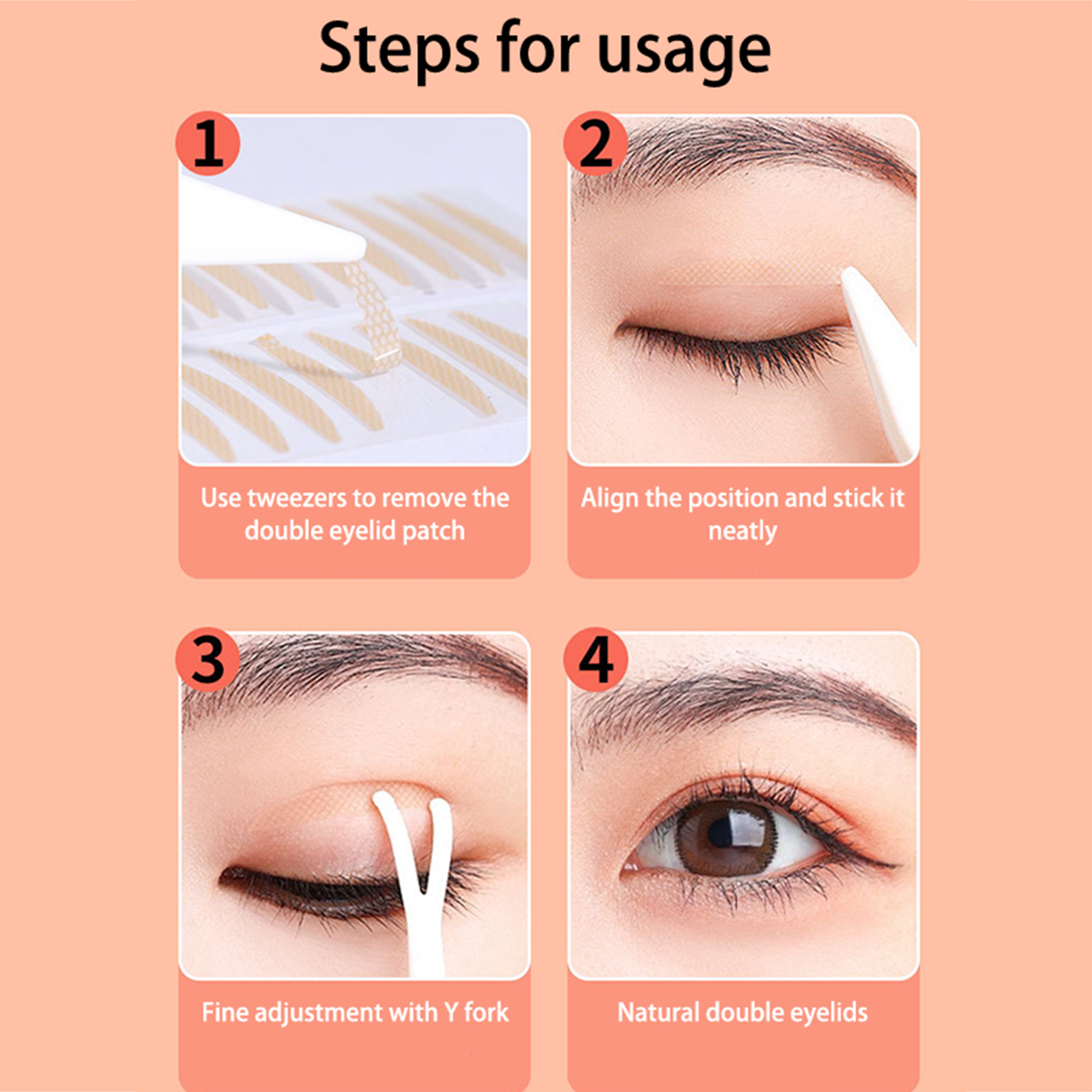 Steps for usage

1

Use tweezers to remove the double eyelid patch

2

Align the position and stick it neatly

3

Fine adjustment with Y fork

4

Natural double eyelids