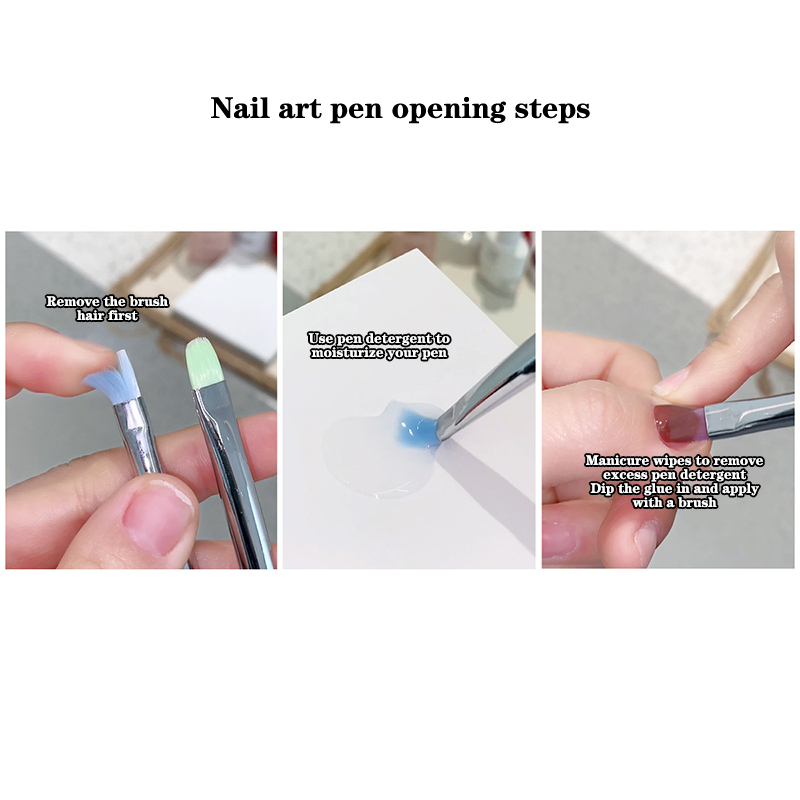 Nail art pen opening steps

Remove the brush hair first

Use pen detergent to moisturize your pen

Manicure wipes to remove excess pen detergent
Dip the glue in and apply with a brush