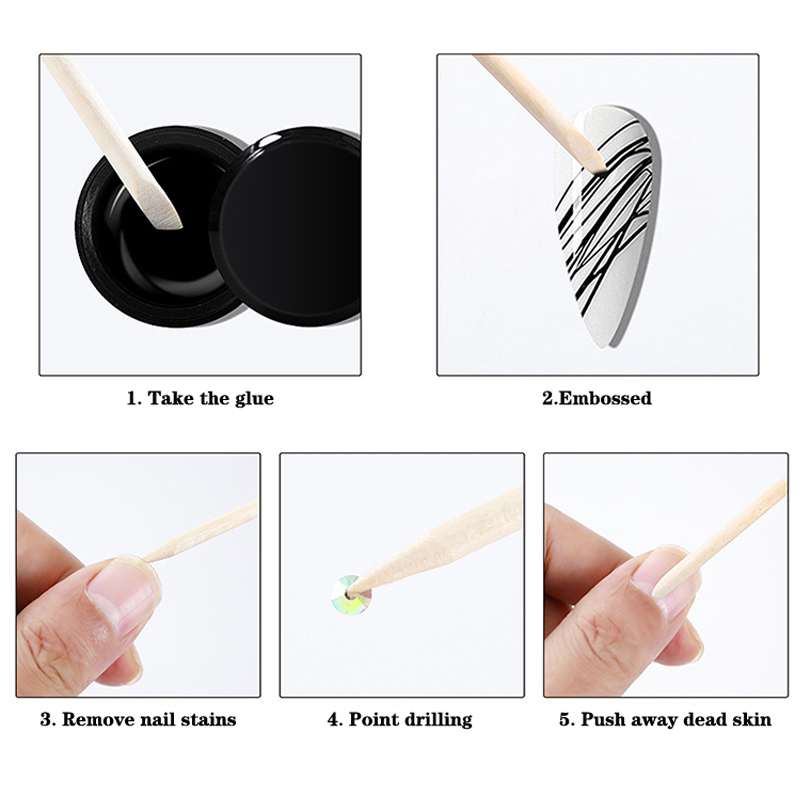 1. Take the glue

2.Embossed

3. Remove nail stains

4. Point drilling

5. Push away dead skin