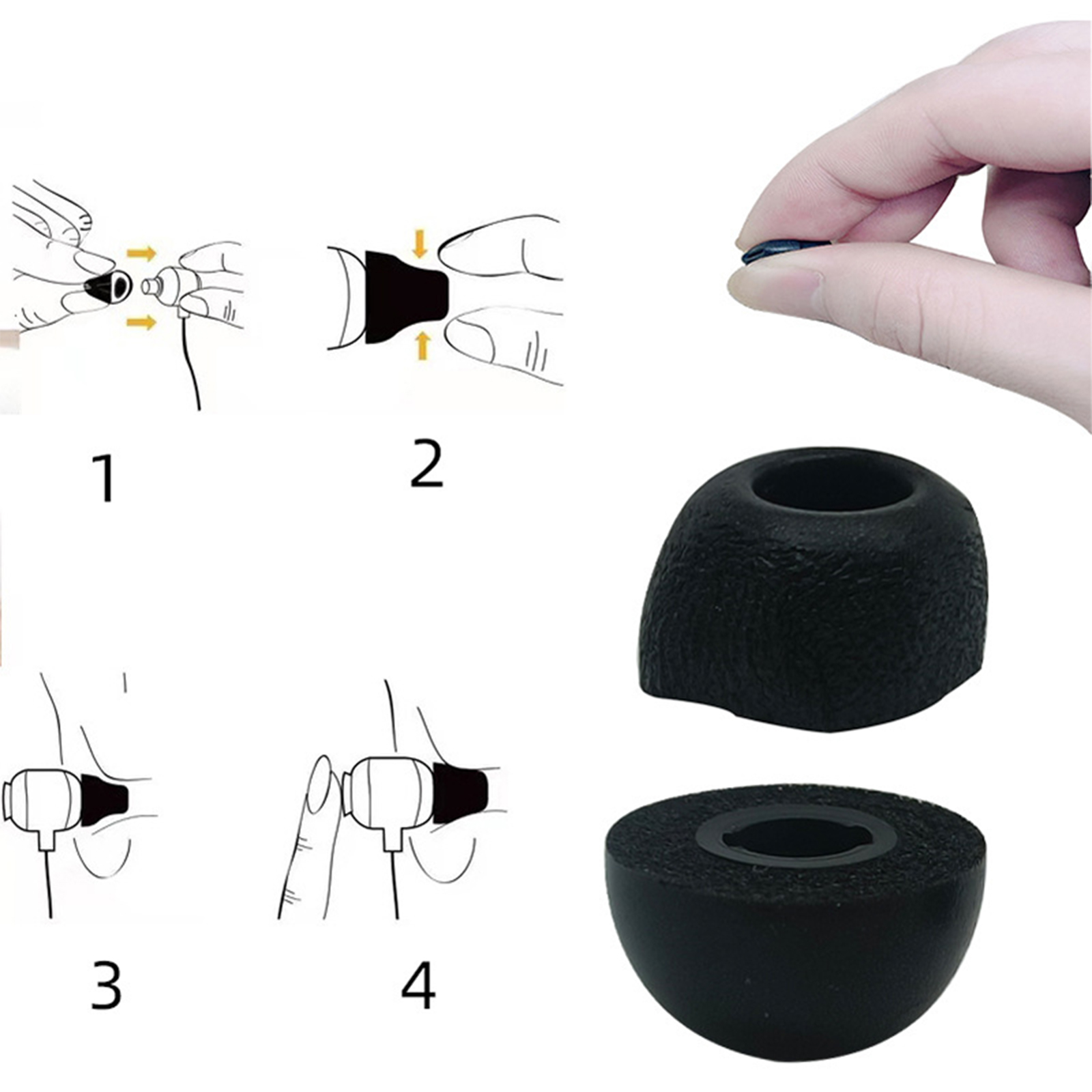 1

2

3

4