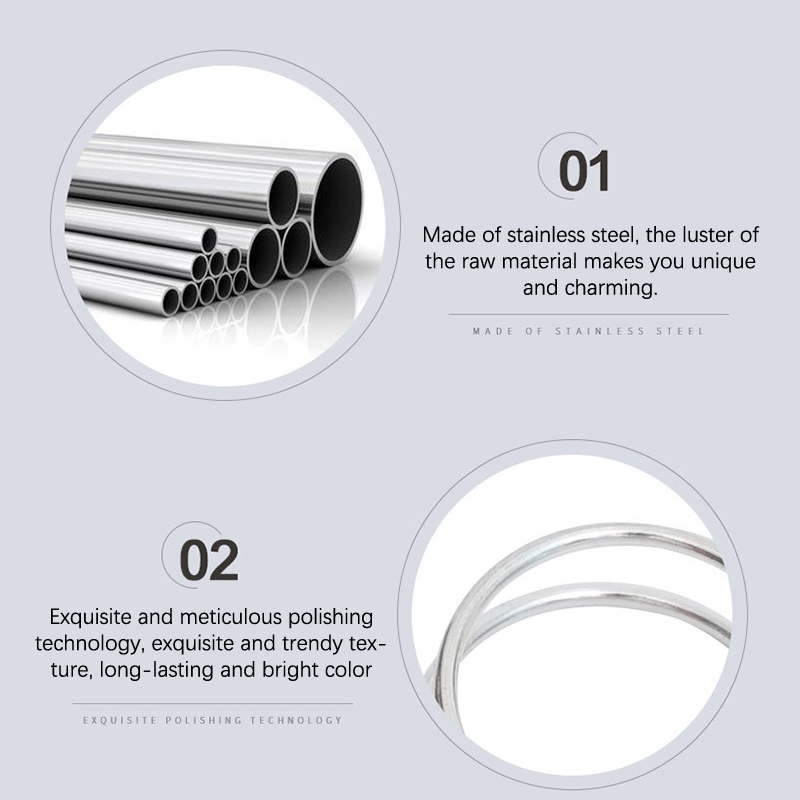 01

Made of stainless steel, the luster of the raw material makes you unique and charming.

MADE OF STAINLESS STEEL

02

Exquisite and meticulous polishing technology, exquisite and trendy texture, long-lasting and bright color

EXQUISITE POLISHING TECHNOLOGY