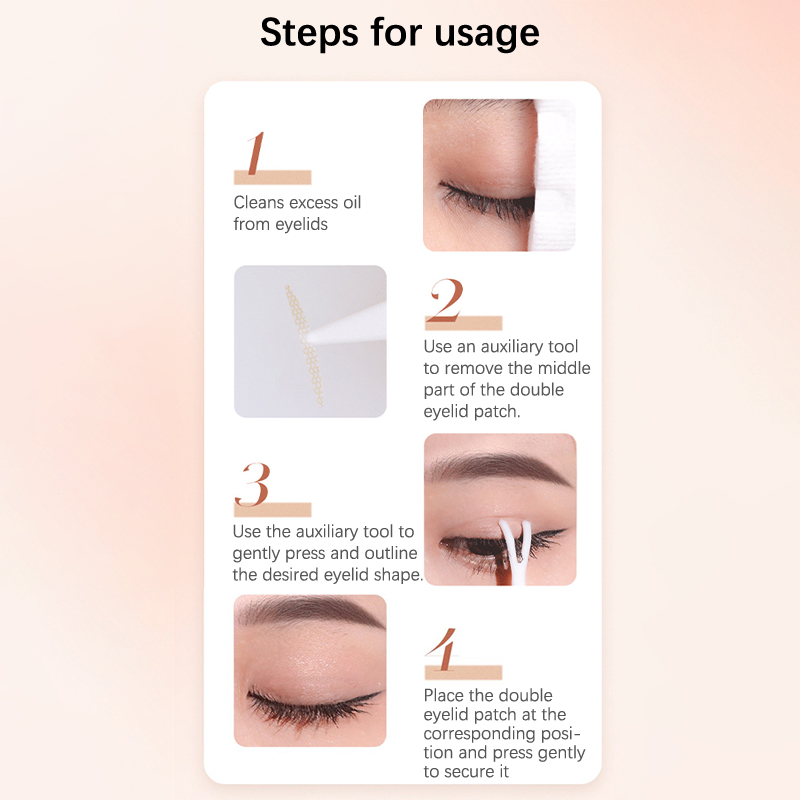 Steps for usage

1

Cleans excess oil from eyelids

2

Use an auxiliary tool to remove the middle part of the double eyelid patch.

3

Use the auxiliary tool to gently press and outline the desired eyelid shape.

4

Place the double eyelid patch at the corresponding position and press gently to secure it