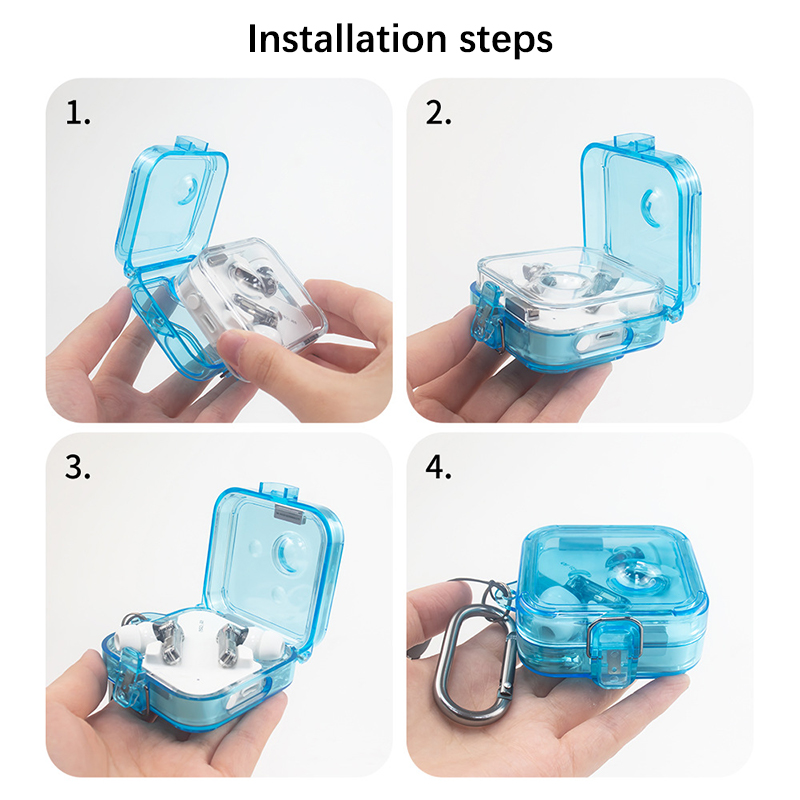 Installation steps

1.

2.

3.

4.