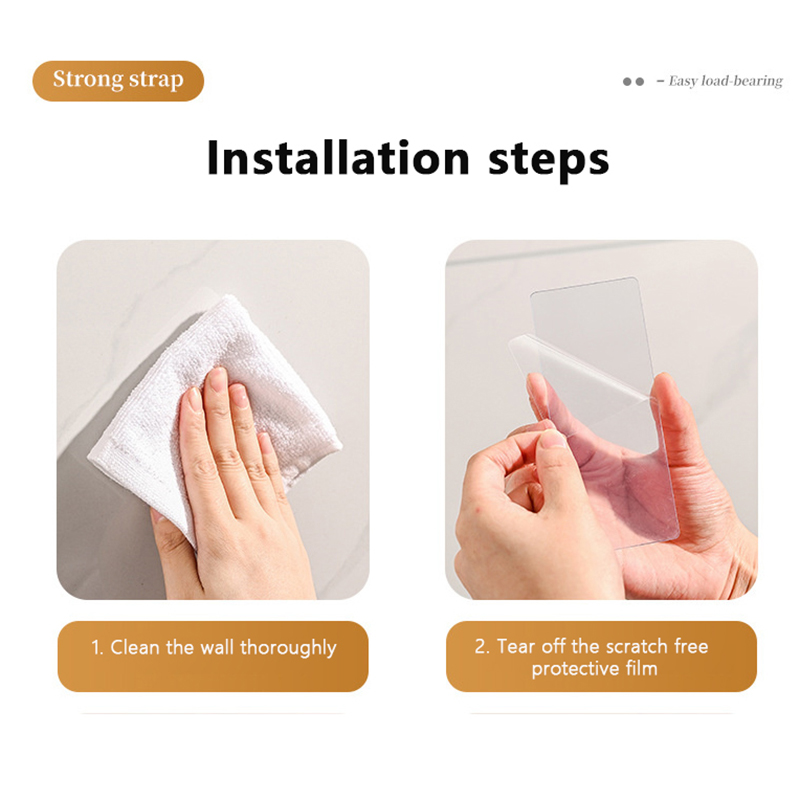 Strong strap

- Easy load-bearing

Installation steps

1. Clean the wall thoroughly

2. Tear off the scratch free protective film