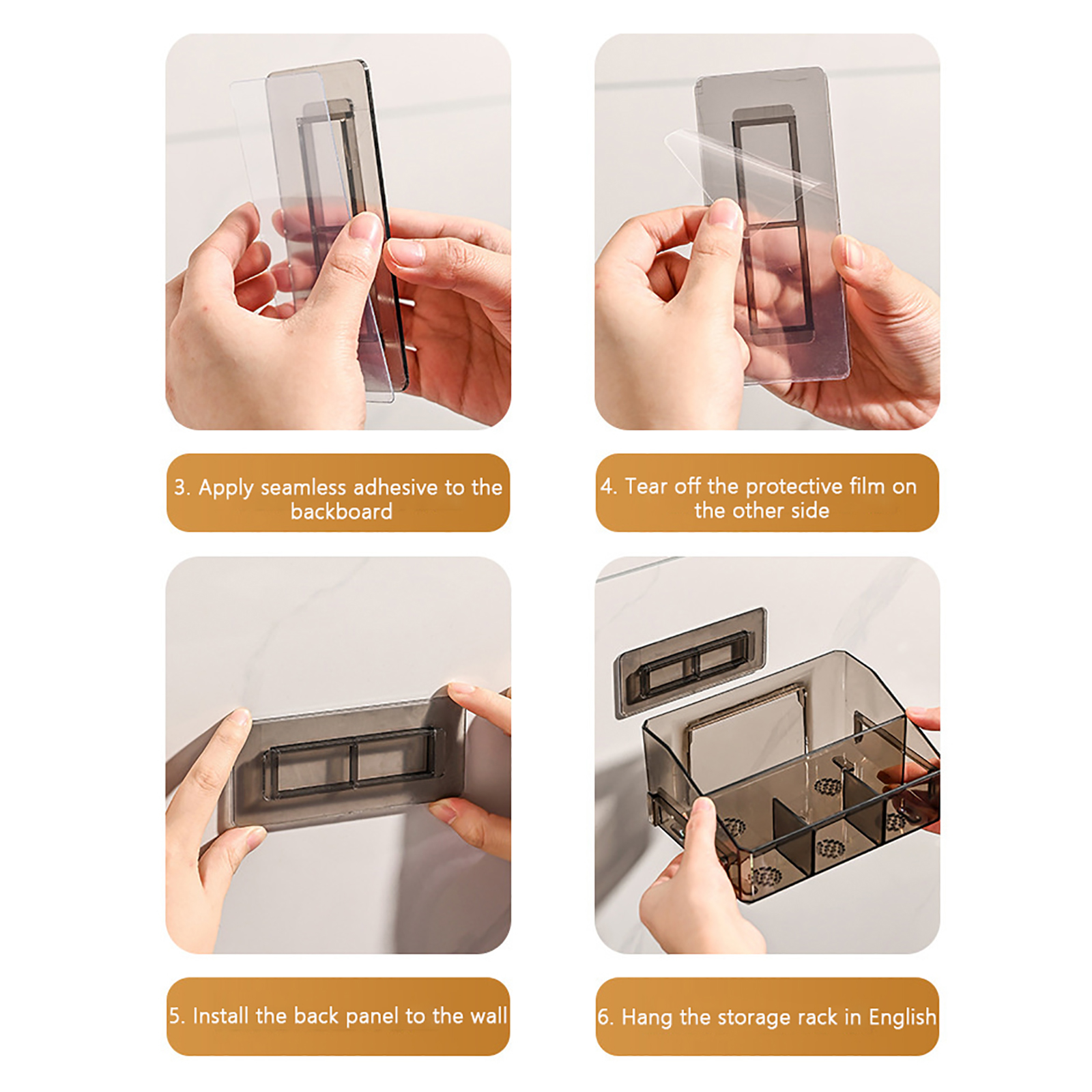 3. Apply seamless adhesive to the backboard

4. Tear off the protective film on the other side

5. Install the back panel to the wall

6. Hang the storage rack in English