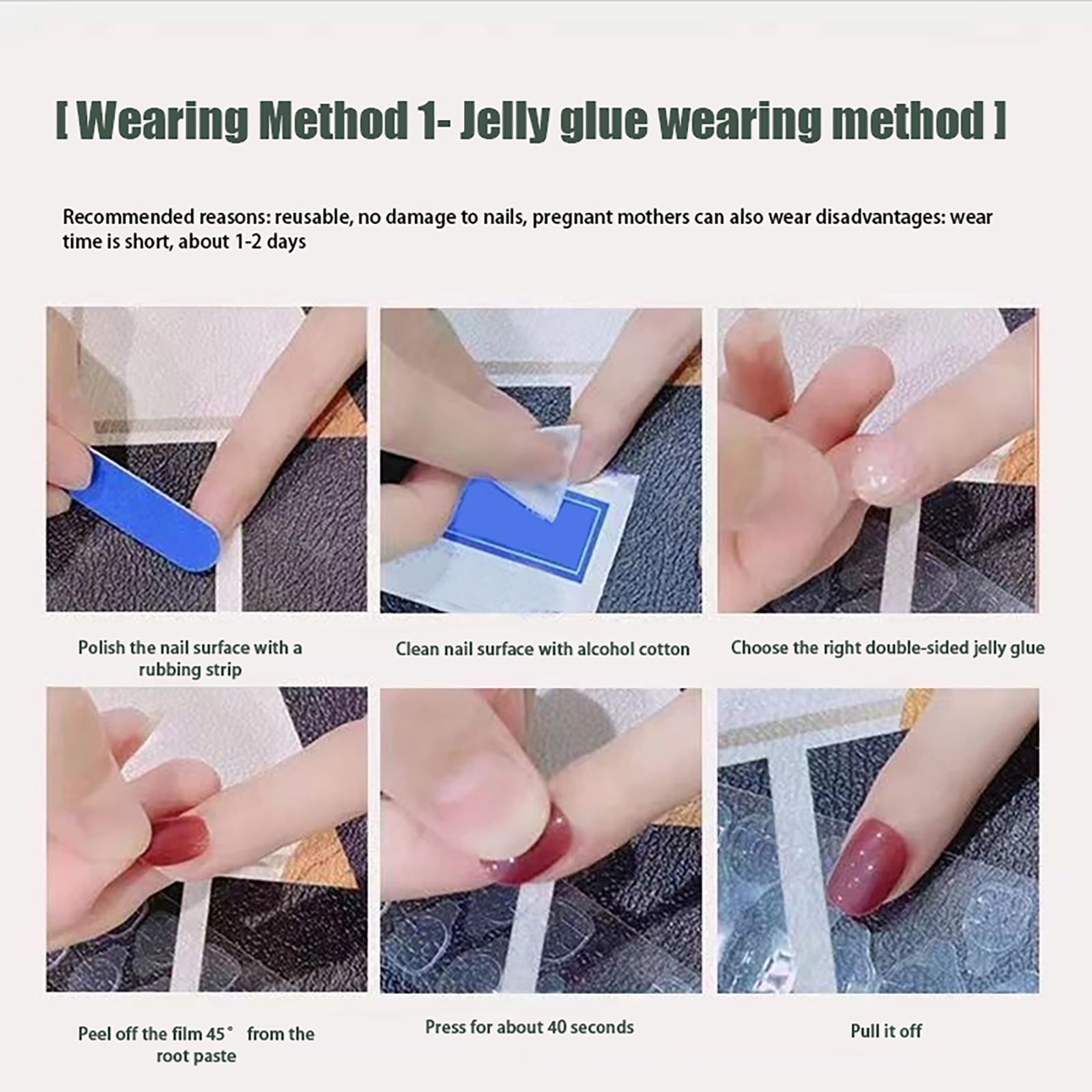 [ Wearing Method 1- Jelly glue wearing method ]

Recommended reasons: reusable, no damage to nails, pregnant mothers can also wear disadvantages: wear time is short, about 1-2 days

Polish the nail surface with a rubbing strip

Clean nail surface with alcohol cotton

Choose the right double-sided jelly glue

Peel off the film 45° from the root paste

Press for about 40 seconds

Pull it off