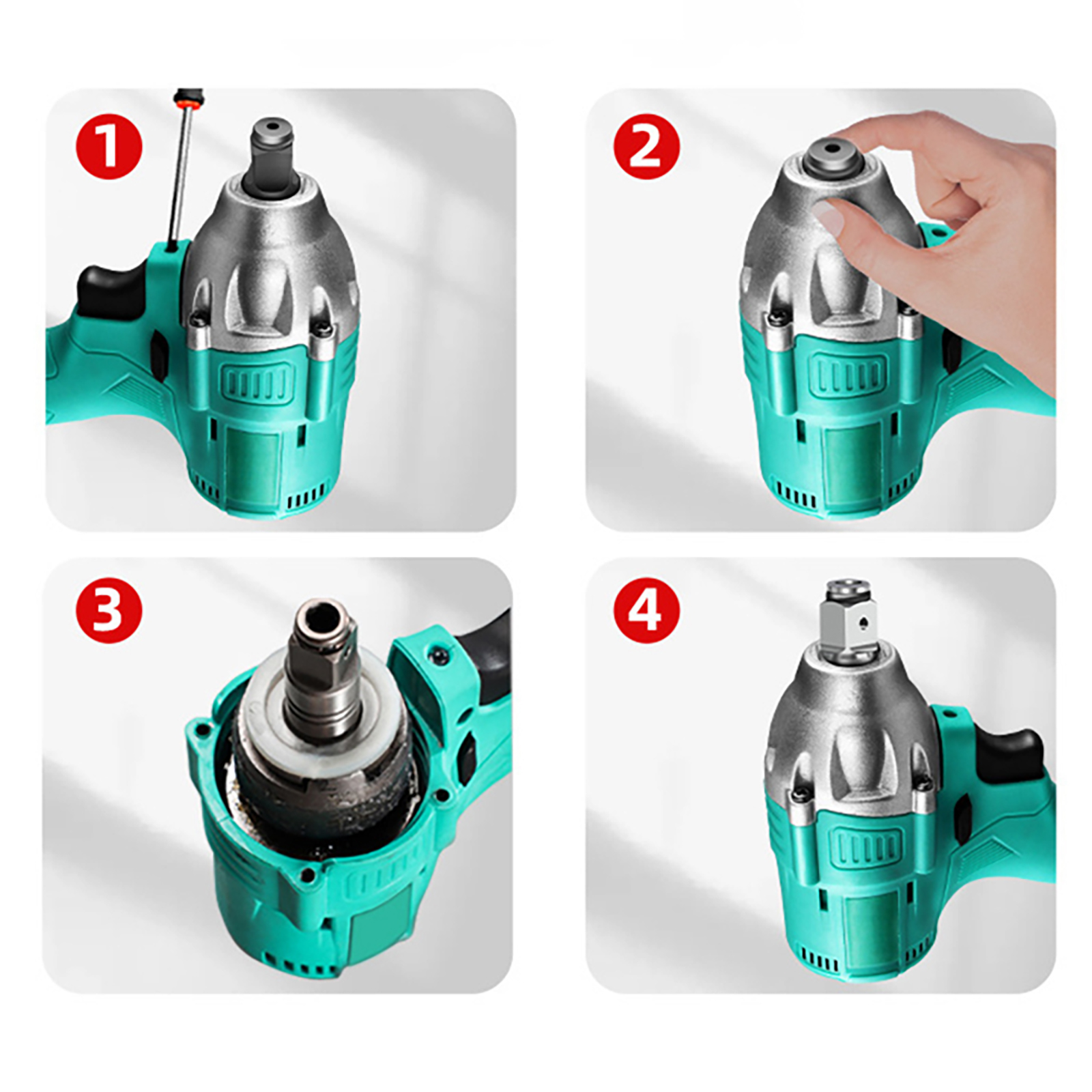 1

2

3

4