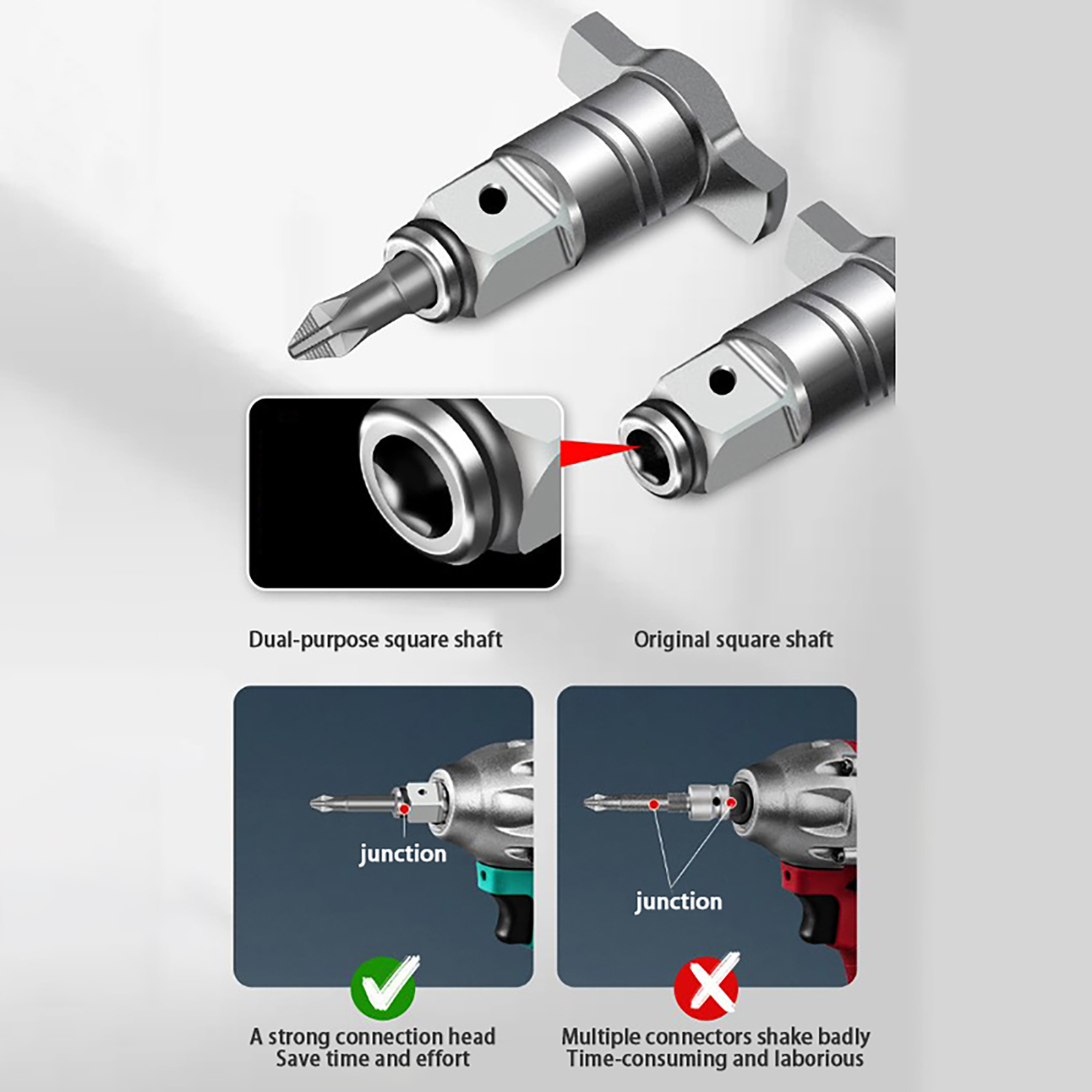 Dual-purpose square shaft

Original square shaft

junction

junction

A strong connection head
Save time and effort

Multiple connectors shake badly
Time-consuming and laborious