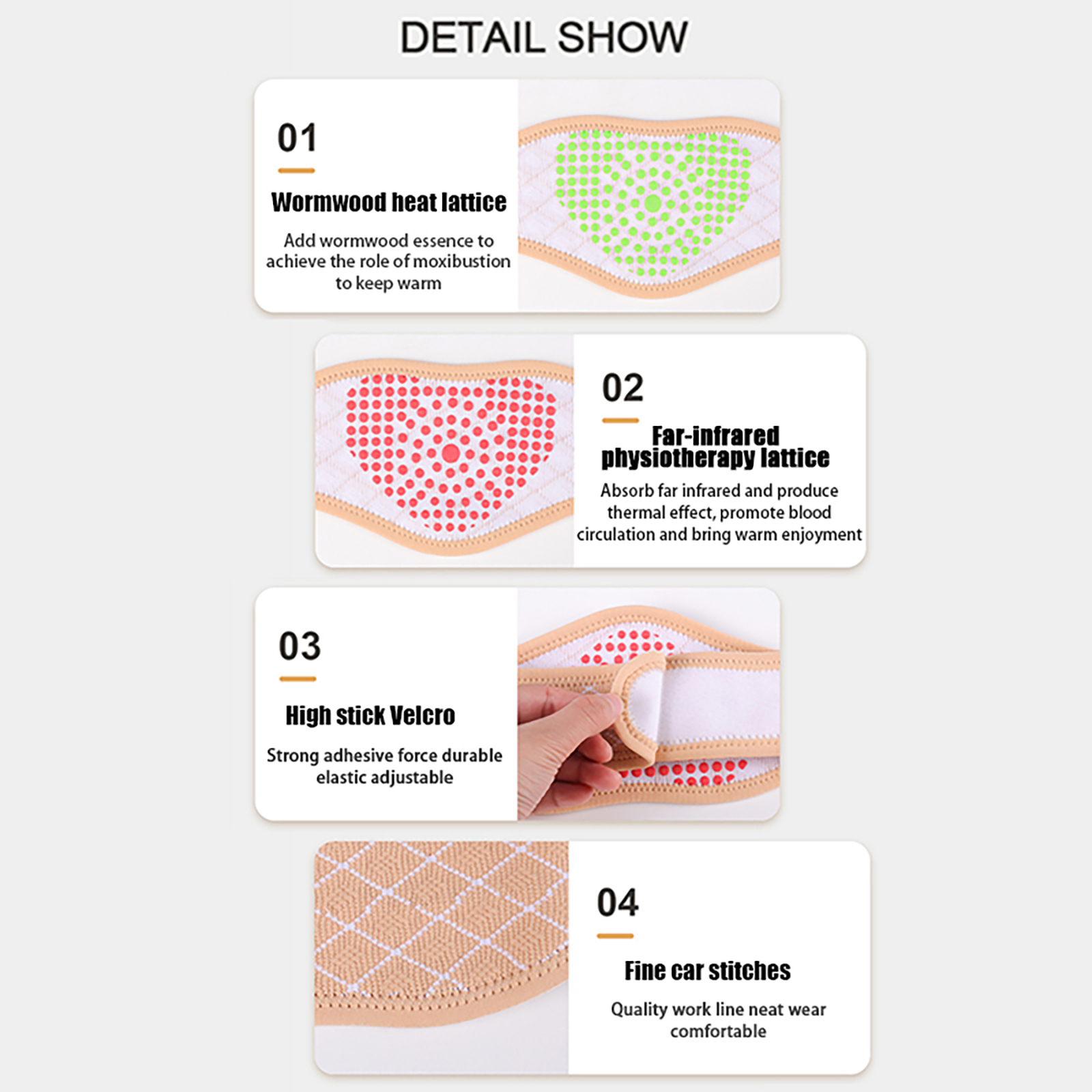 DETAIL SHOW

01

Wormwood heat lattice

Add wormwood essence to achieve the role of moxibustion to keep warm

02

Far-infrared physiotherapy lattice

Absorb far infrared and produce thermal effect, promote blood circulation and bring warm enjoyment

03

High stick Velcro

Strong adhesive force durable elastic adjustable

04

Fine car stitches

Quality work line neat wear comfortable