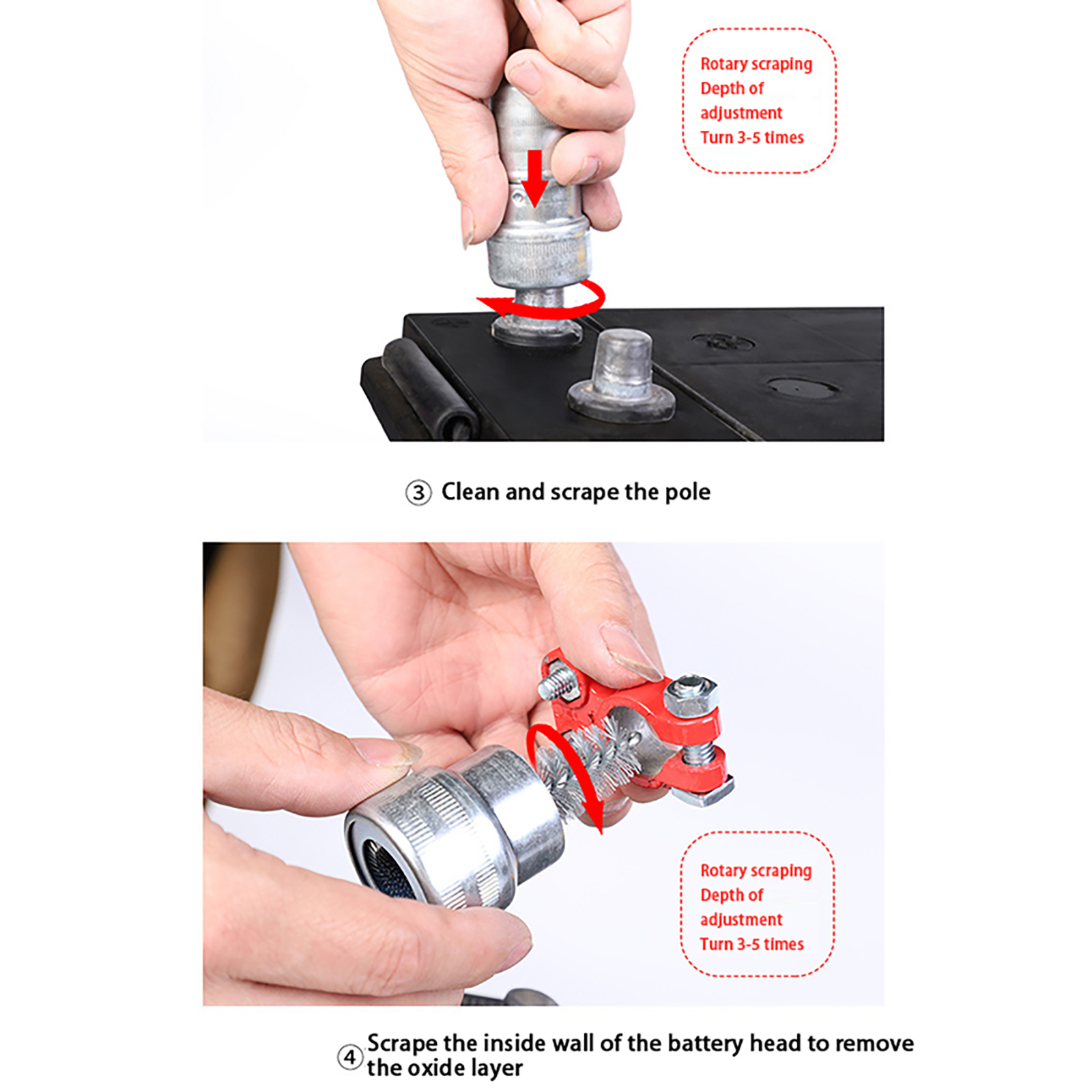 Rotary scraping
Depth of
adjustment
Turn 3-5 times

③ Clean and scrape the pole

Rotary scraping
Depth of
adjustment
Turn 3-5 times

④ Scrape the inside wall of the battery head to remove the oxide layer