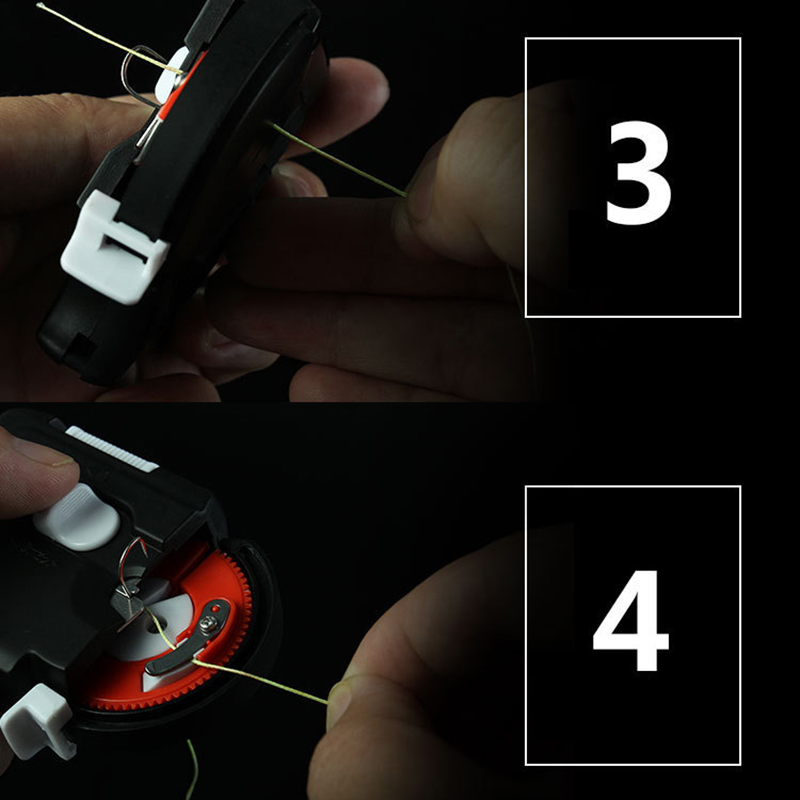 3

4