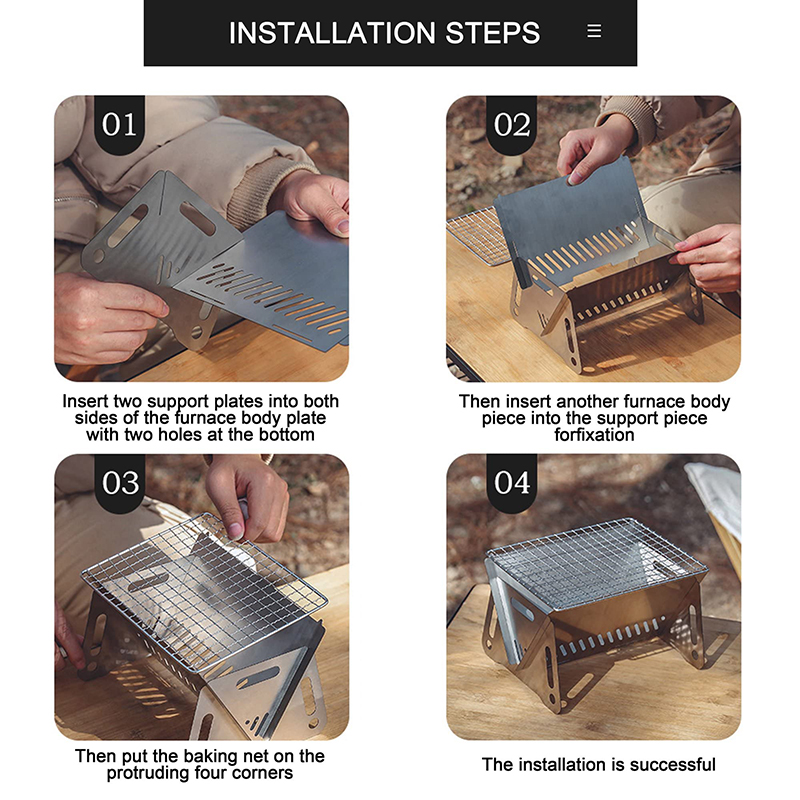 INSTALLATION STEPS ≡

01

Insert two support plates into both sides of the furnace body plate with two holes at the bottom

02

Then insert another furnace body piece into the support piece forfixation

03

Then put the baking net on the protruding four corners

04

The installation is successful