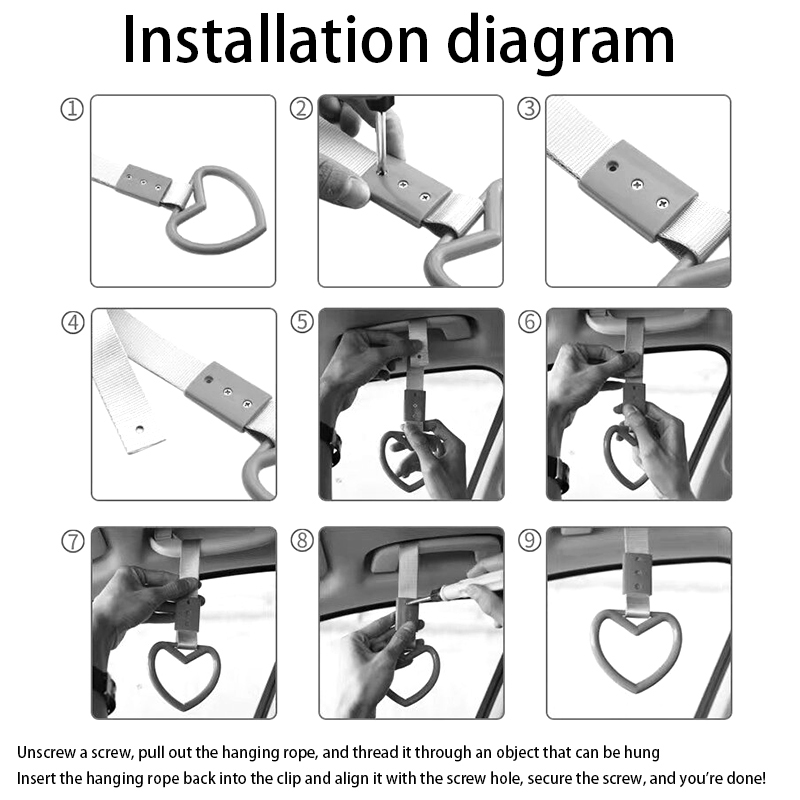 Installation diagram

①

②

③

④

⑤

⑥

⑦

⑧

⑨

Unscrew a screw, pull out the hanging rope, and thread it through an object that can be hung
Insert the hanging rope back into the clip and align it with the screw hole, secure the screw, and you're done!