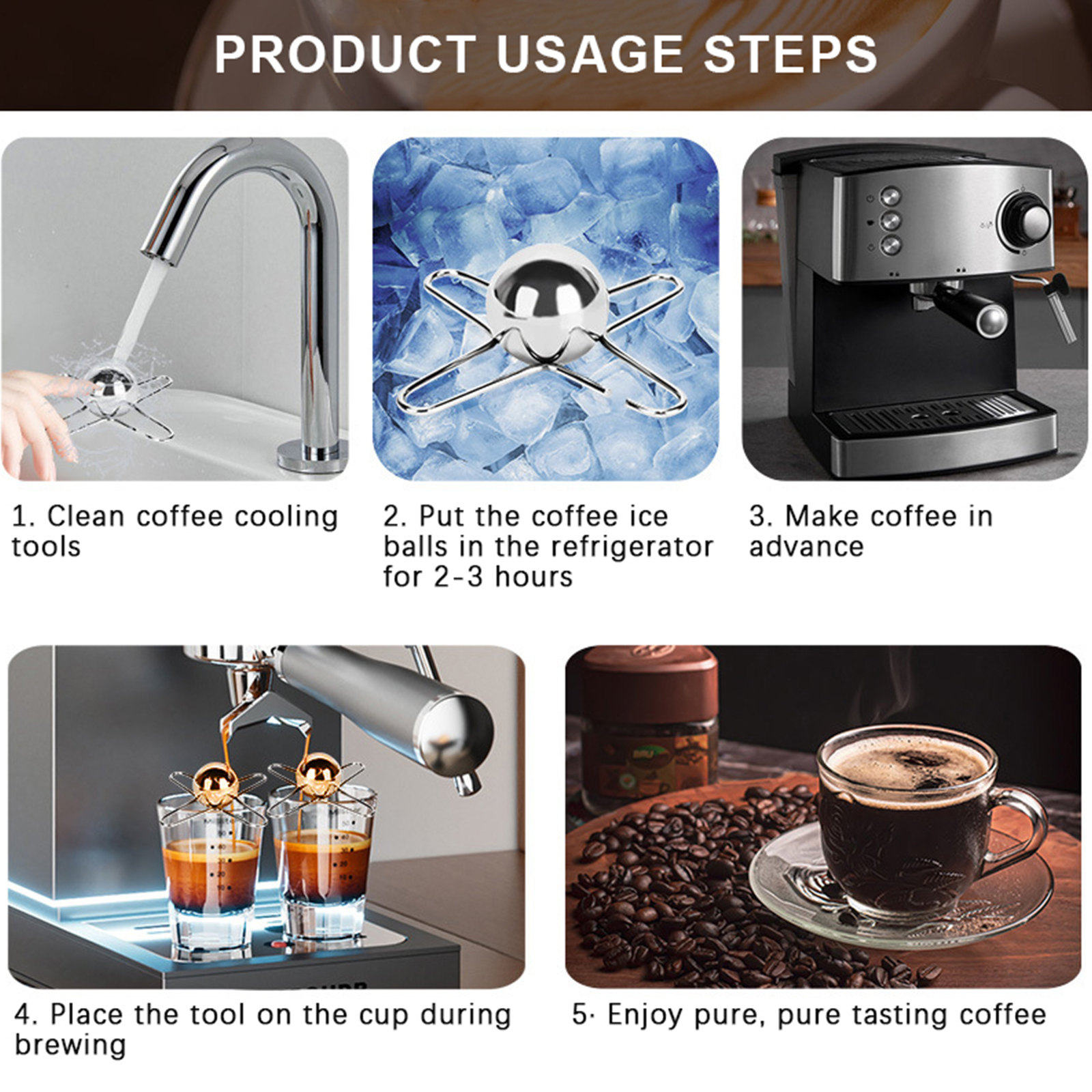 PRODUCT USAGE STEPS

1. Clean coffee cooling tools

2. Put the coffee ice balls in the refrigerator for 2-3 hours

3. Make coffee in advance

4. Place the tool on the cup during brewing

5· Enjoy pure, pure tasting coffee