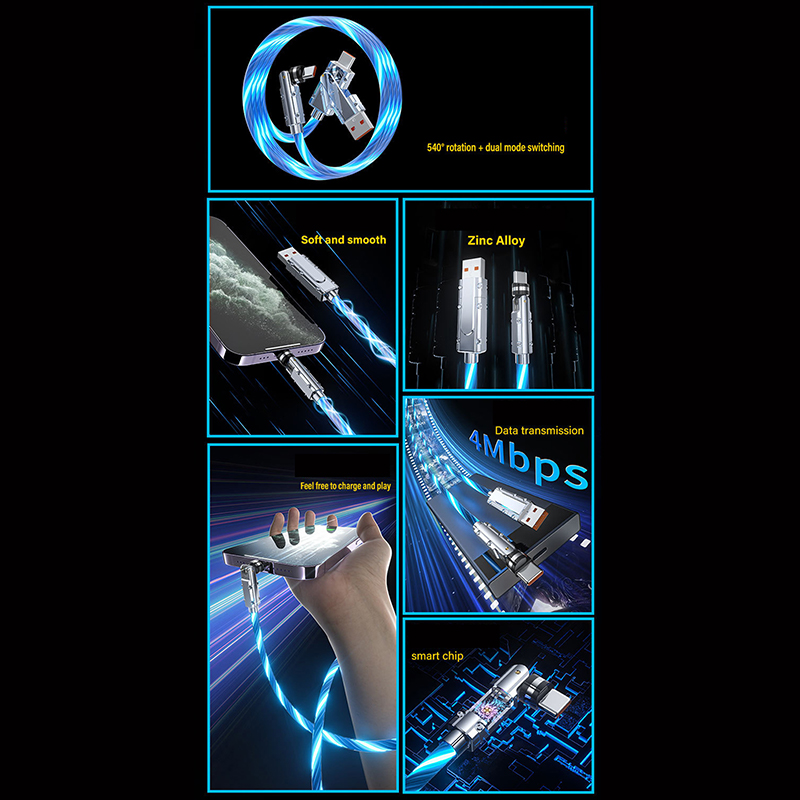 540° rotation + dual mode switching

Soft and smooth

Zinc Alloy

Data transmission

4Mbps

Feel free to charge and play

smart chip