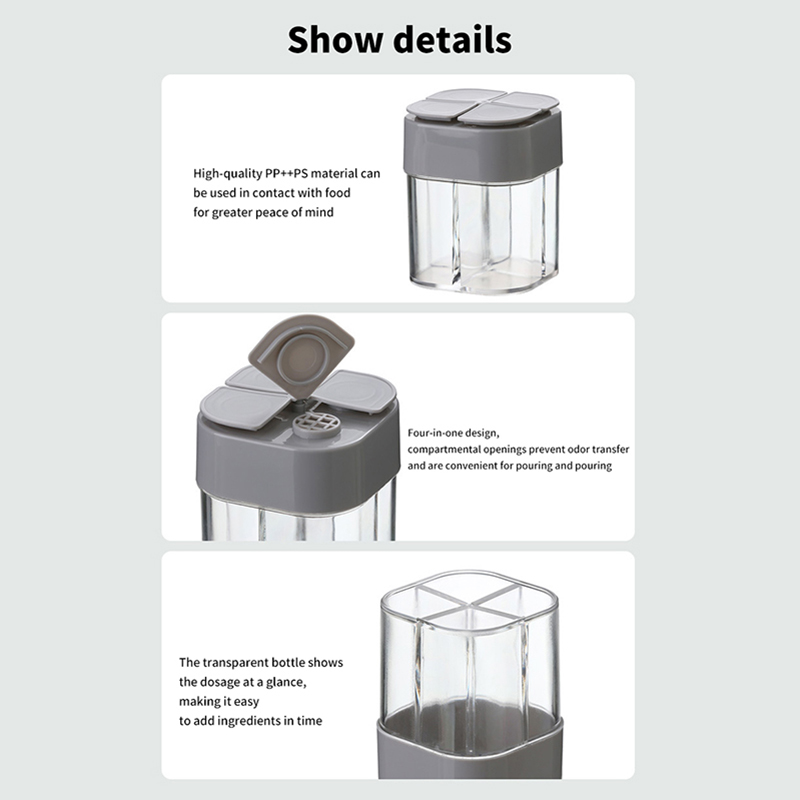 Show details

High-quality PP++PS material can be used in contact with food for greater peace of mind

Four-in-one design, compartmental openings prevent odor transfer and are convenient for pouring and pouring

The transparent bottle shows the dosage at a glance, making it easy to add ingredients in time