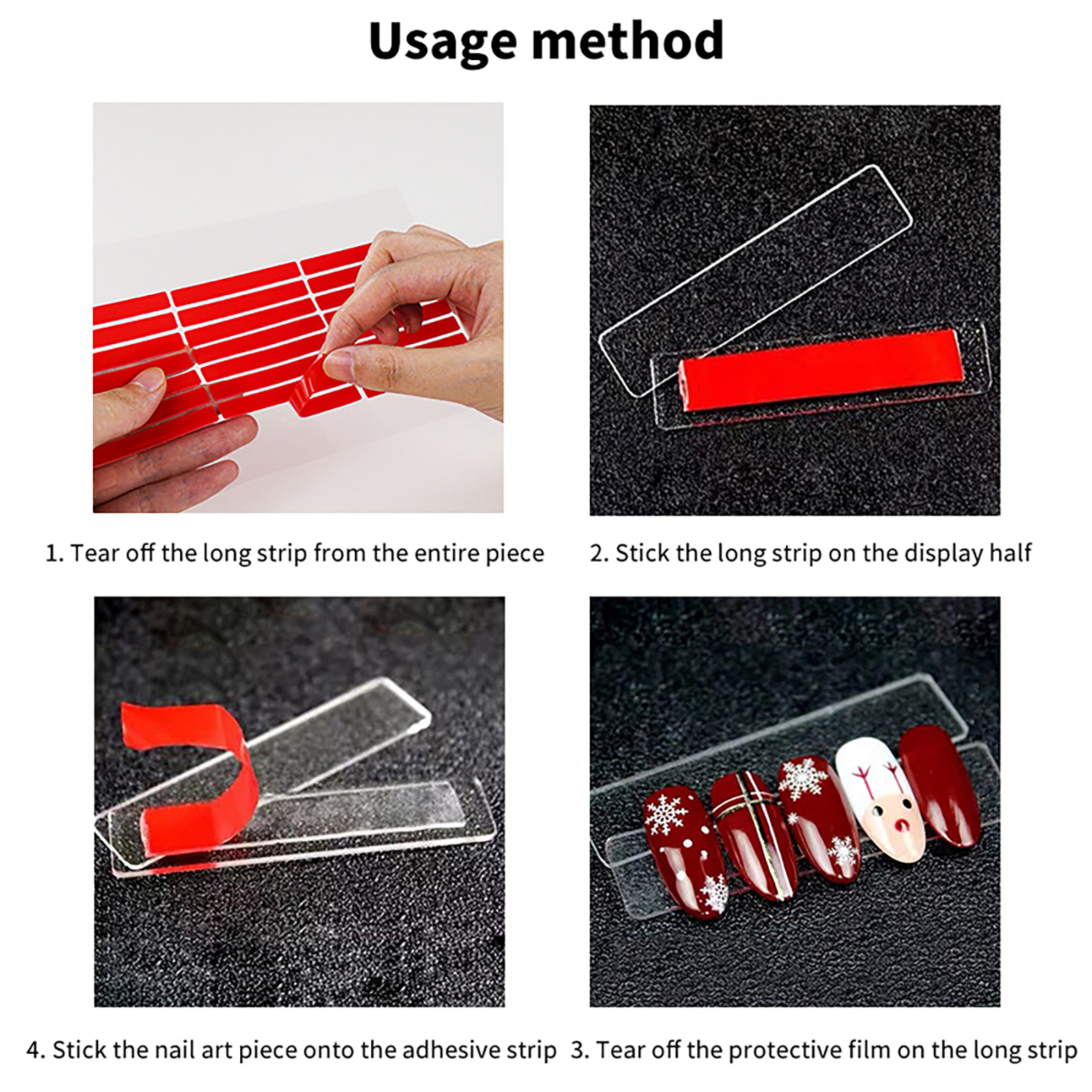 Usage method

1. Tear off the long strip from the entire piece

2. Stick the long strip on the display half

4. Stick the nail art piece onto the adhesive strip

3. Tear off the protective film on the long strip