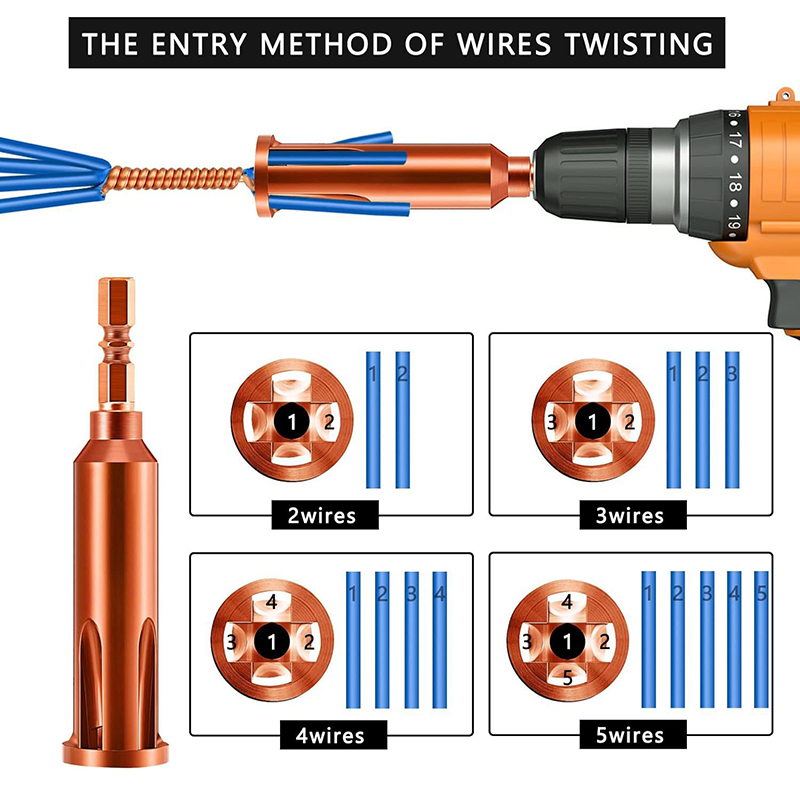 THE ENTRY METHOD OF WIRES TWISTING

16 17 18 19

1 2
1 2
2wires

3 1 2
1 2 3
3wires

4
3 1 2
1 2 3 4
4wires

4
3 1 2
5
1 2 3 4 5
5wires