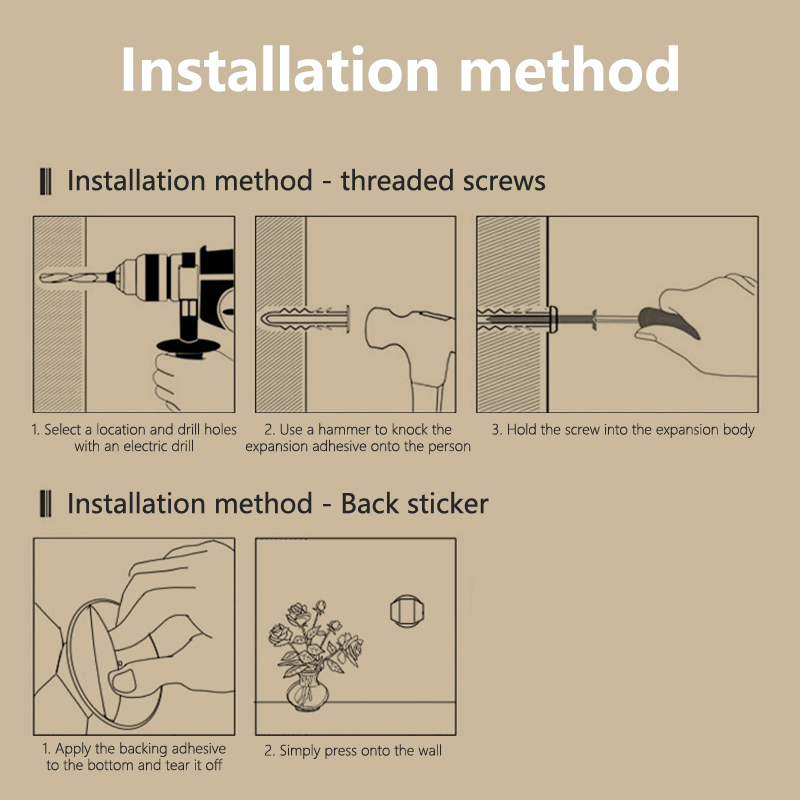 Installation method

Installation method - threaded screws

1. Select a location and drill holes with an electric drill

2. Use a hammer to knock the expansion adhesive onto the person

3. Hold the screw into the expansion body

Installation method - Back sticker

1. Apply the backing adhesive to the bottom and tear it off

2. Simply press onto the wall