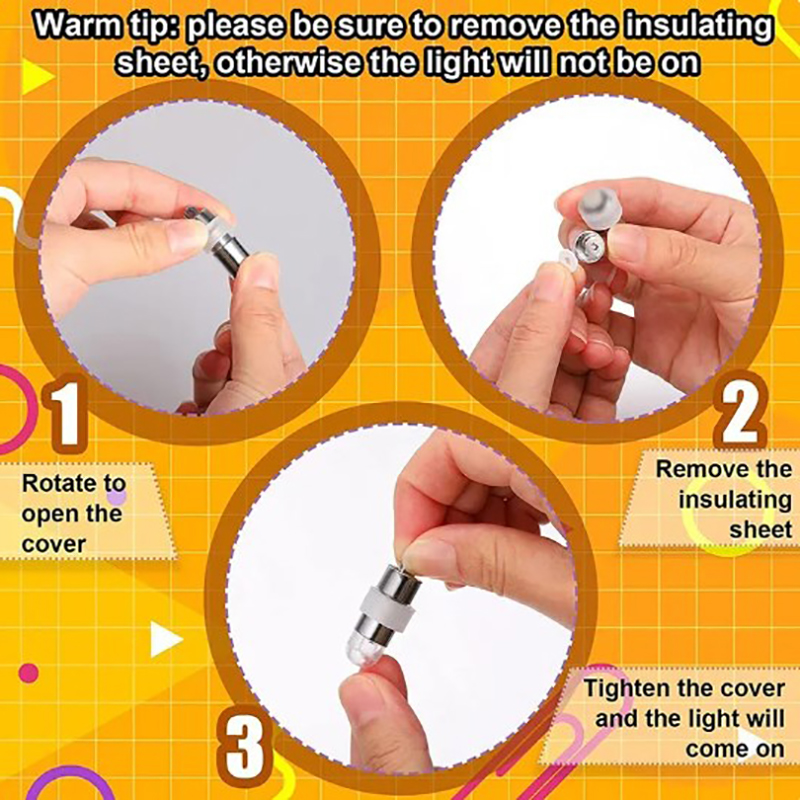 Warm tip: please be sure to remove the insulating sheet, otherwise the light will not be on

1

Rotate to open the cover

2

Remove the insulating sheet

3

Tighten the cover and the light will come on