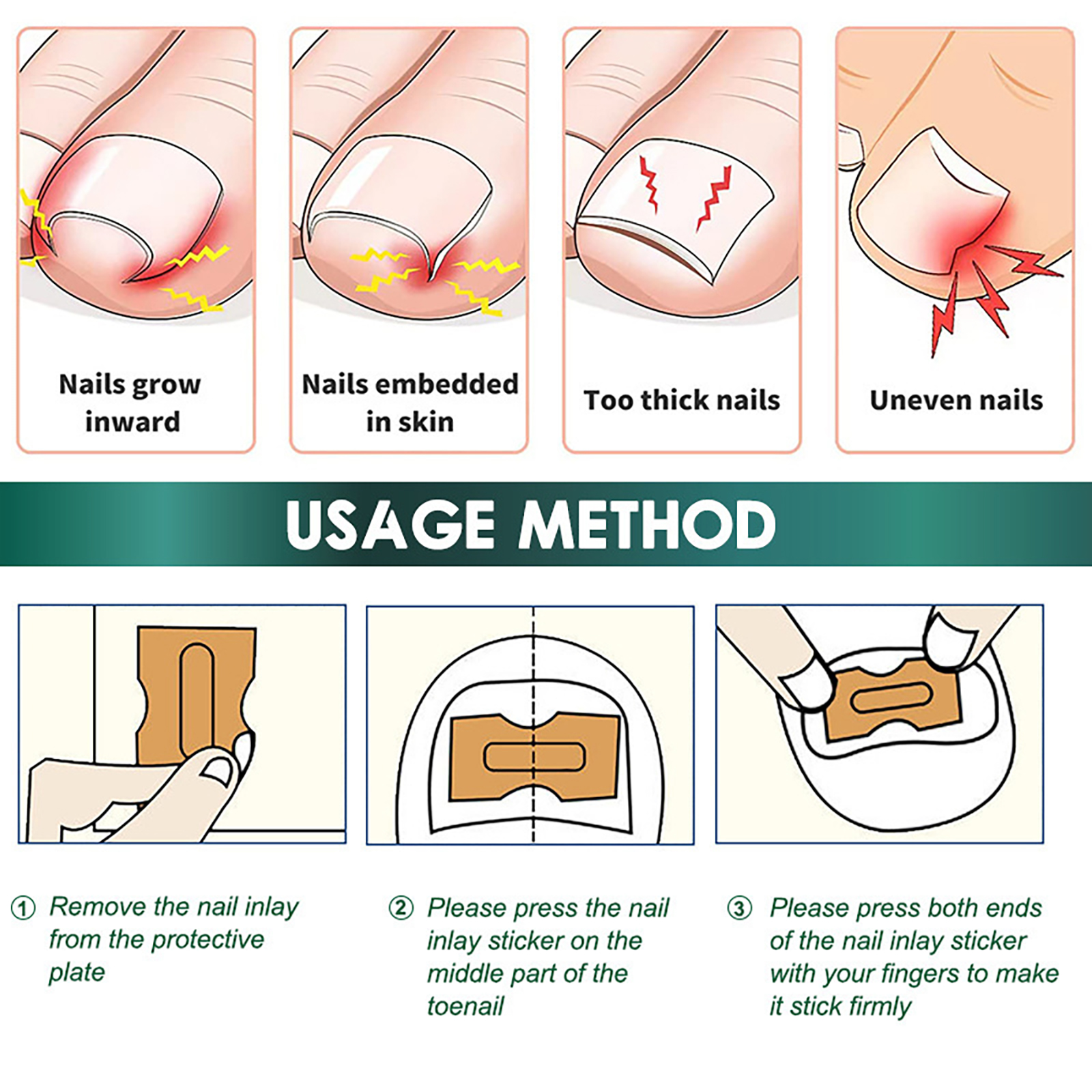 Nails grow inward

Nails embedded in skin

Too thick nails

Uneven nails

USAGE METHOD

① Remove the nail inlay from the protective plate

② Please press the nail inlay sticker on the middle part of the toenail

③ Please press both ends of the nail inlay sticker with your fingers to make it stick firmly