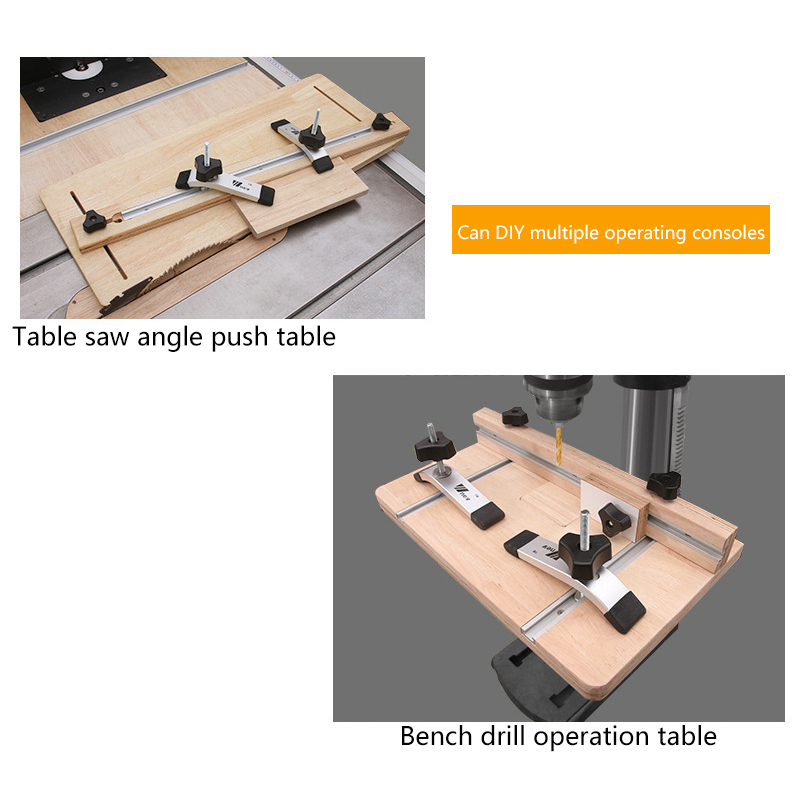 Can DIY multiple operating consoles

Table saw angle push table

Bench drill operation table