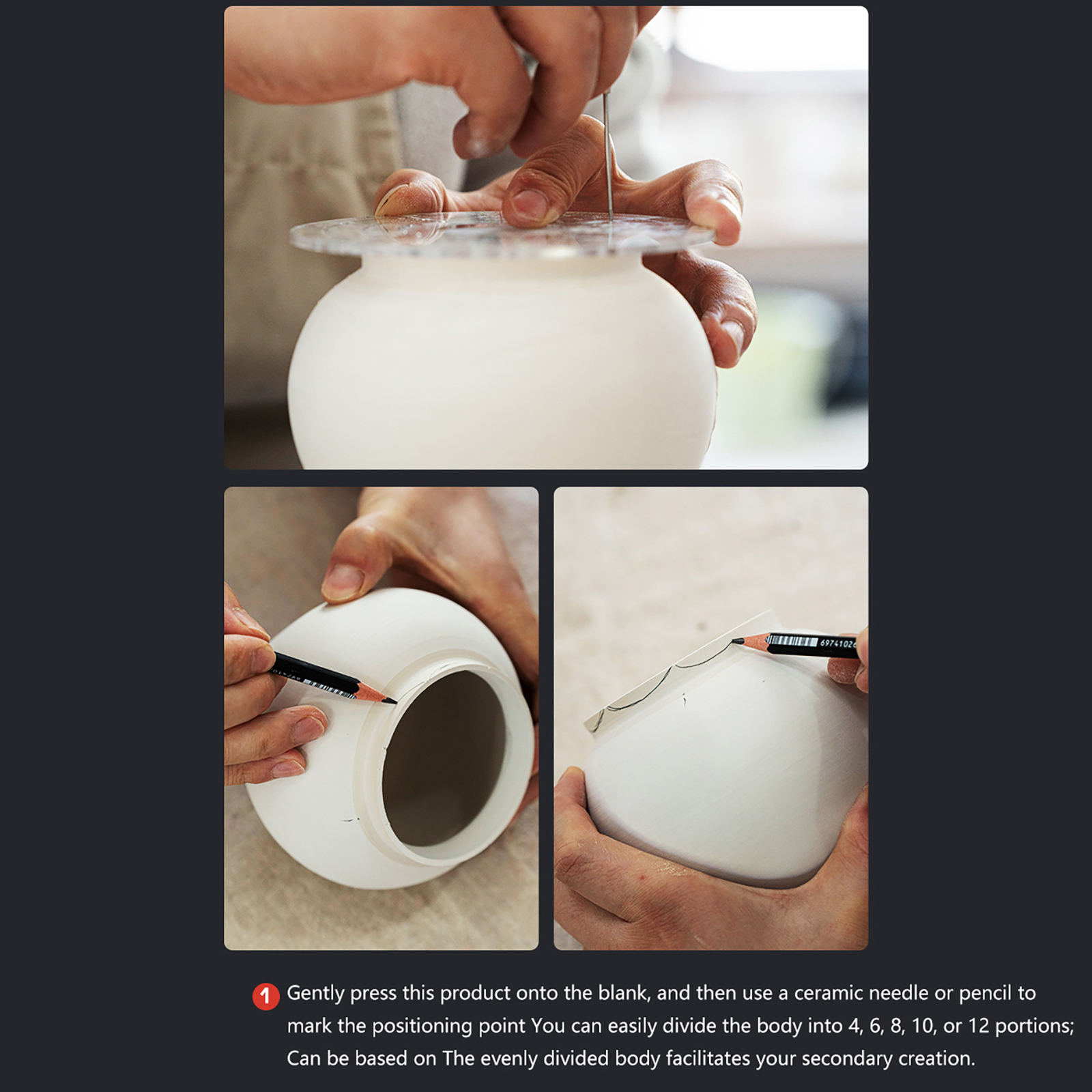 69741026

1 Gently press this product onto the blank, and then use a ceramic needle or pencil to mark the positioning point You can easily divide the body into 4, 6, 8, 10, or 12 portions; Can be based on The evenly divided body facilitates your secondary creation.