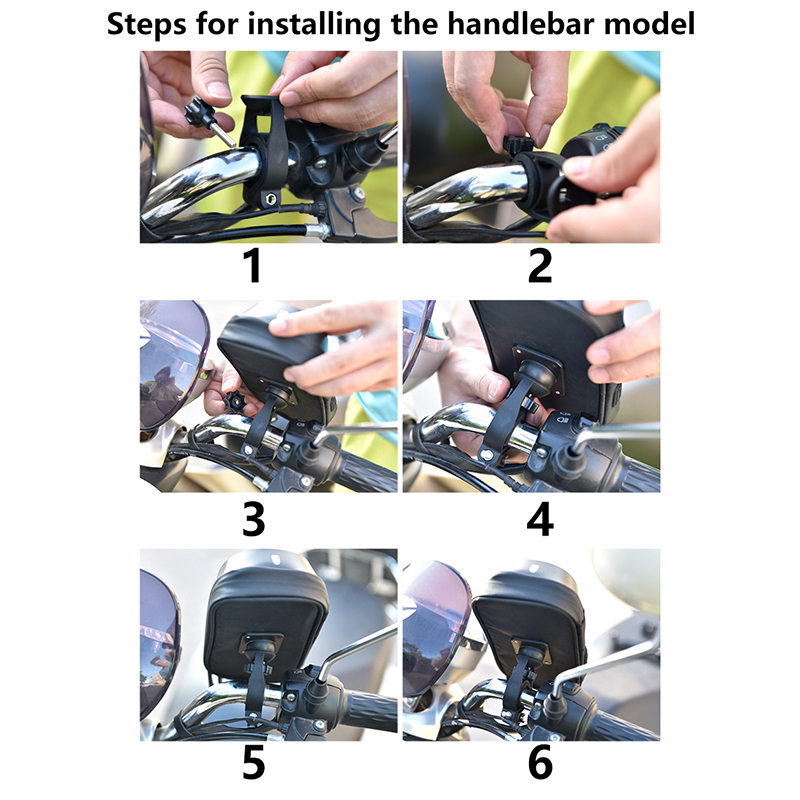 Steps for installing the handlebar model

1

2

3

4

5

6