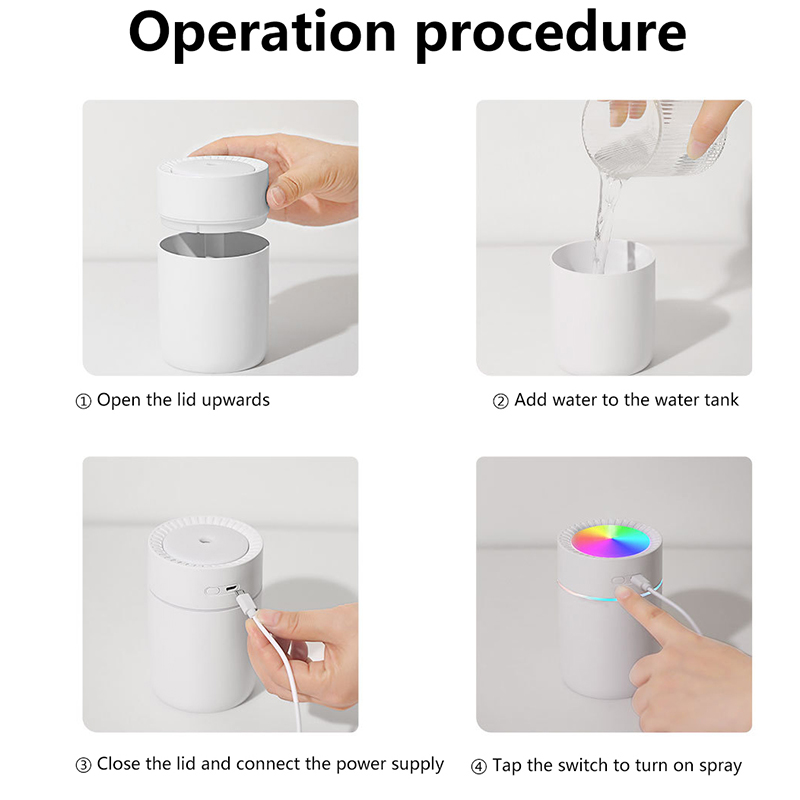 Operation procedure

① Open the lid upwards

② Add water to the water tank

③ Close the lid and connect the power supply

④ Tap the switch to turn on spray