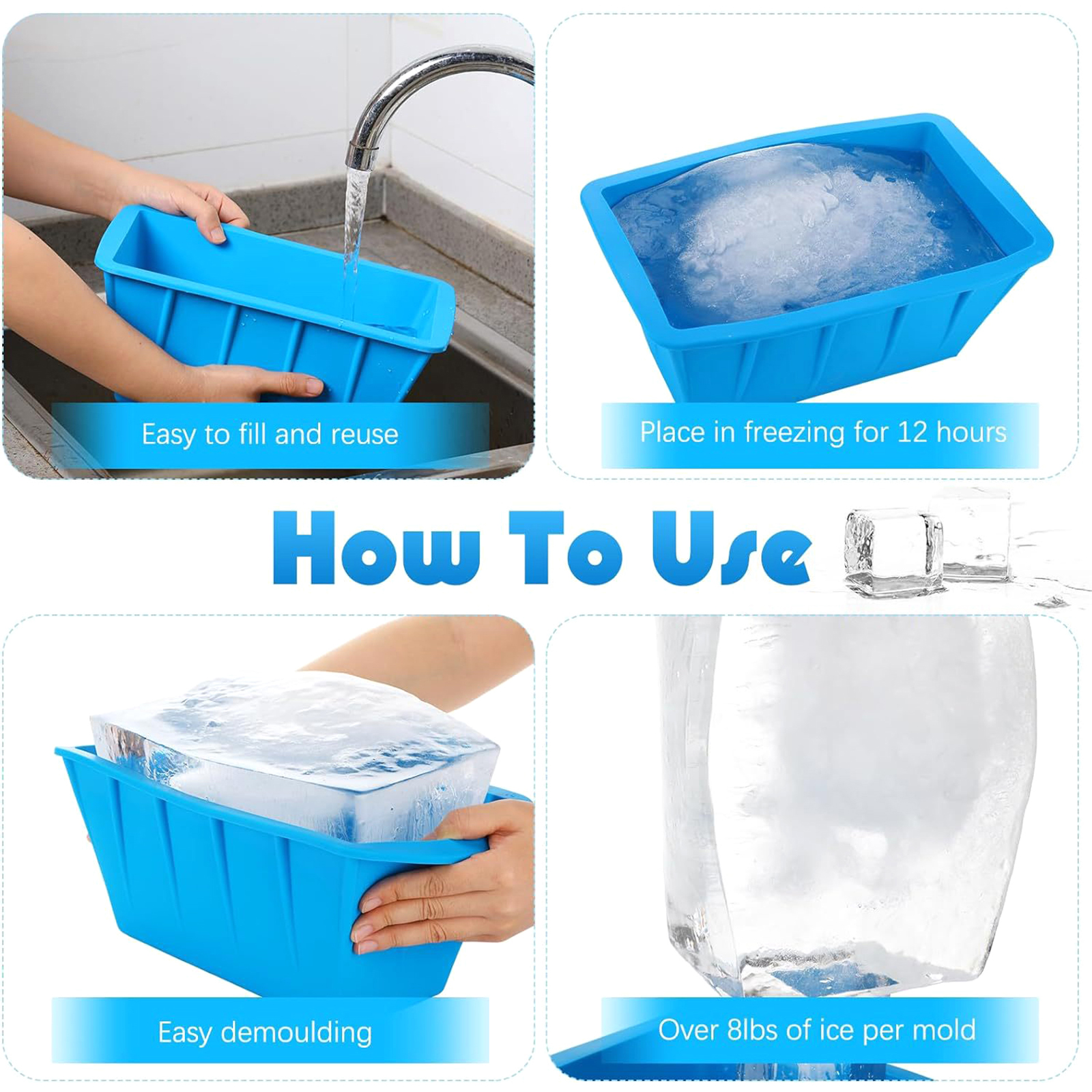 Easy to fill and reuse

Place in freezing for 12 hours

How To Use

Easy demoulding

Over 8lbs of ice per mold