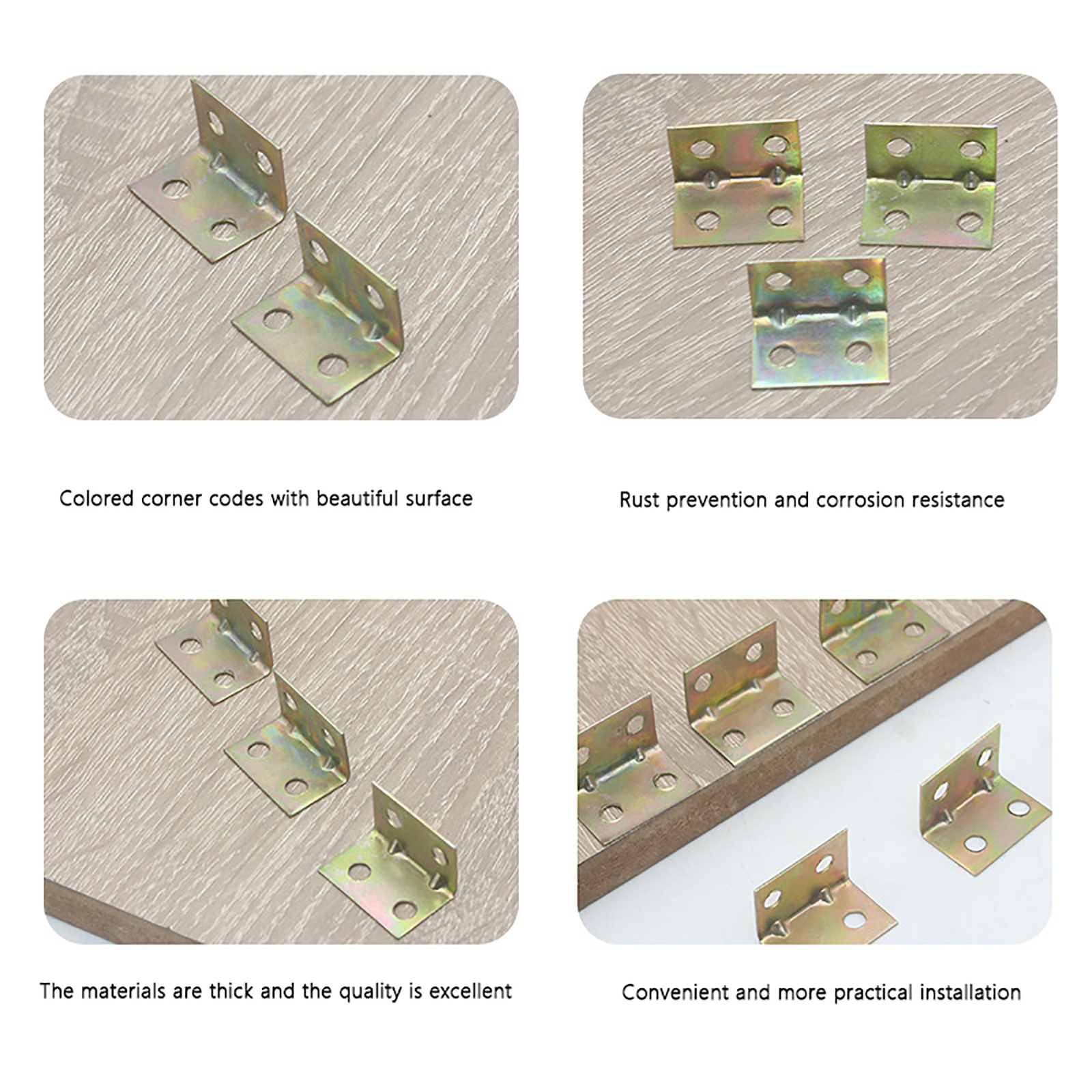 Colored corner codes with beautiful surface

Rust prevention and corrosion resistance

The materials are thick and the quality is excellent

Convenient and more practical installation