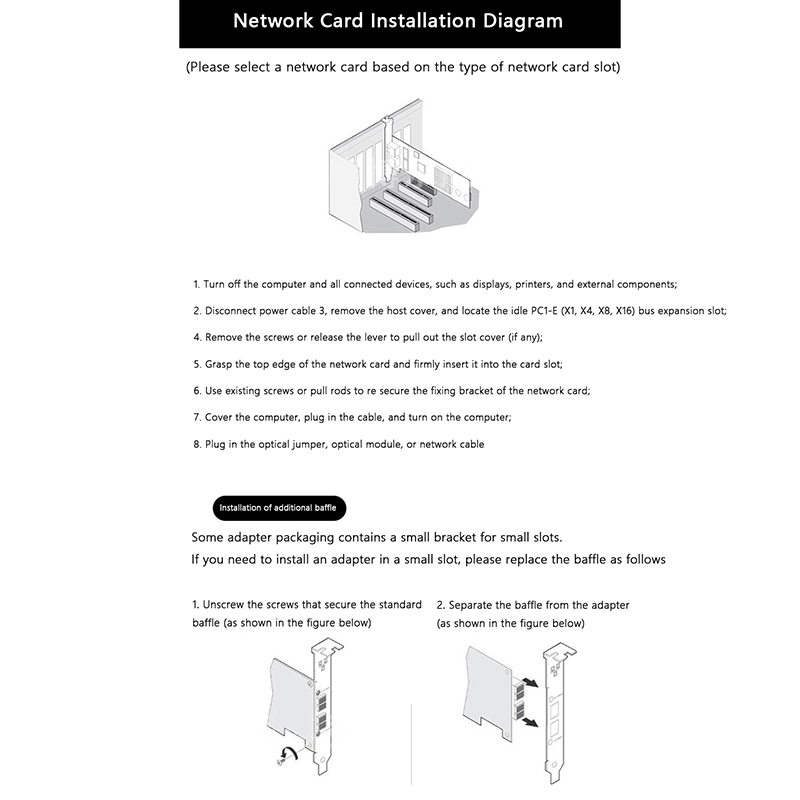 Network Card Installation Diagram

(Please select a network card based on the type of network card slot)

1. Turn off the computer and all connected devices, such as displays, printers, and external components;

2. Disconnect power cable 3, remove the host cover, and locate the idle PC1-E (X1, X4, X8, X16) bus expansion slot;

4. Remove the screws or release the lever to pull out the slot cover (if any);

5. Grasp the top edge of the network card and firmly insert it into the card slot;

6. Use existing screws or pull rods to re secure the fixing bracket of the network card;

7. Cover the computer, plug in the cable, and turn on the computer;

8. Plug in the optical jumper, optical module, or network cable

Installation of additional baffle

Some adapter packaging contains a small bracket for small slots.
If you need to install an adapter in a small slot, please replace the baffle as follows

1. Unscrew the screws that secure the standard baffle (as shown in the figure below)

2. Separate the baffle from the adapter (as shown in the figure below)