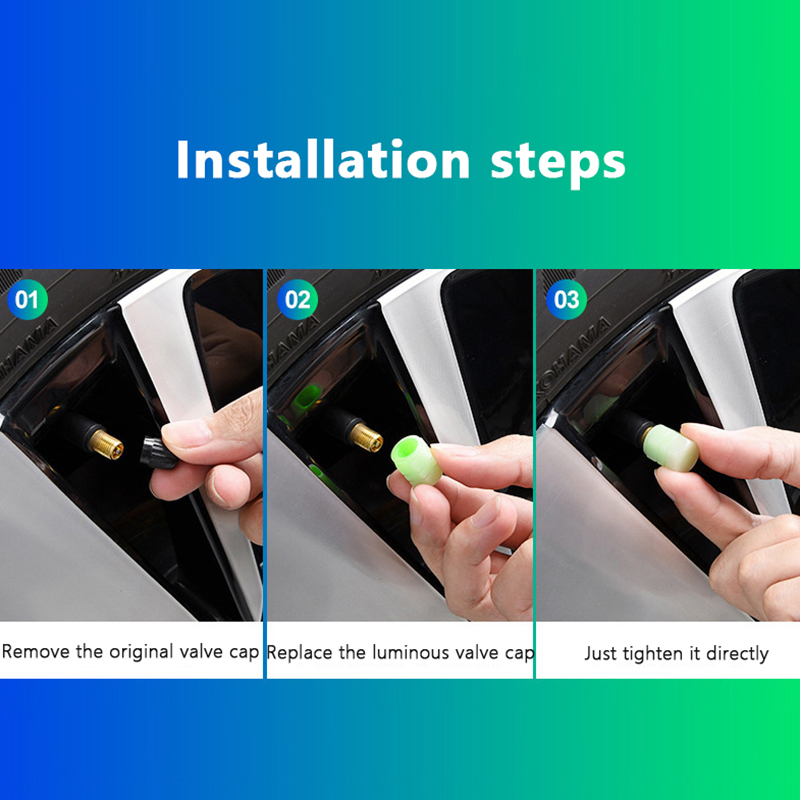 Installation steps

01

Remove the original valve cap

02

Replace the luminous valve cap

03

Just tighten it directly