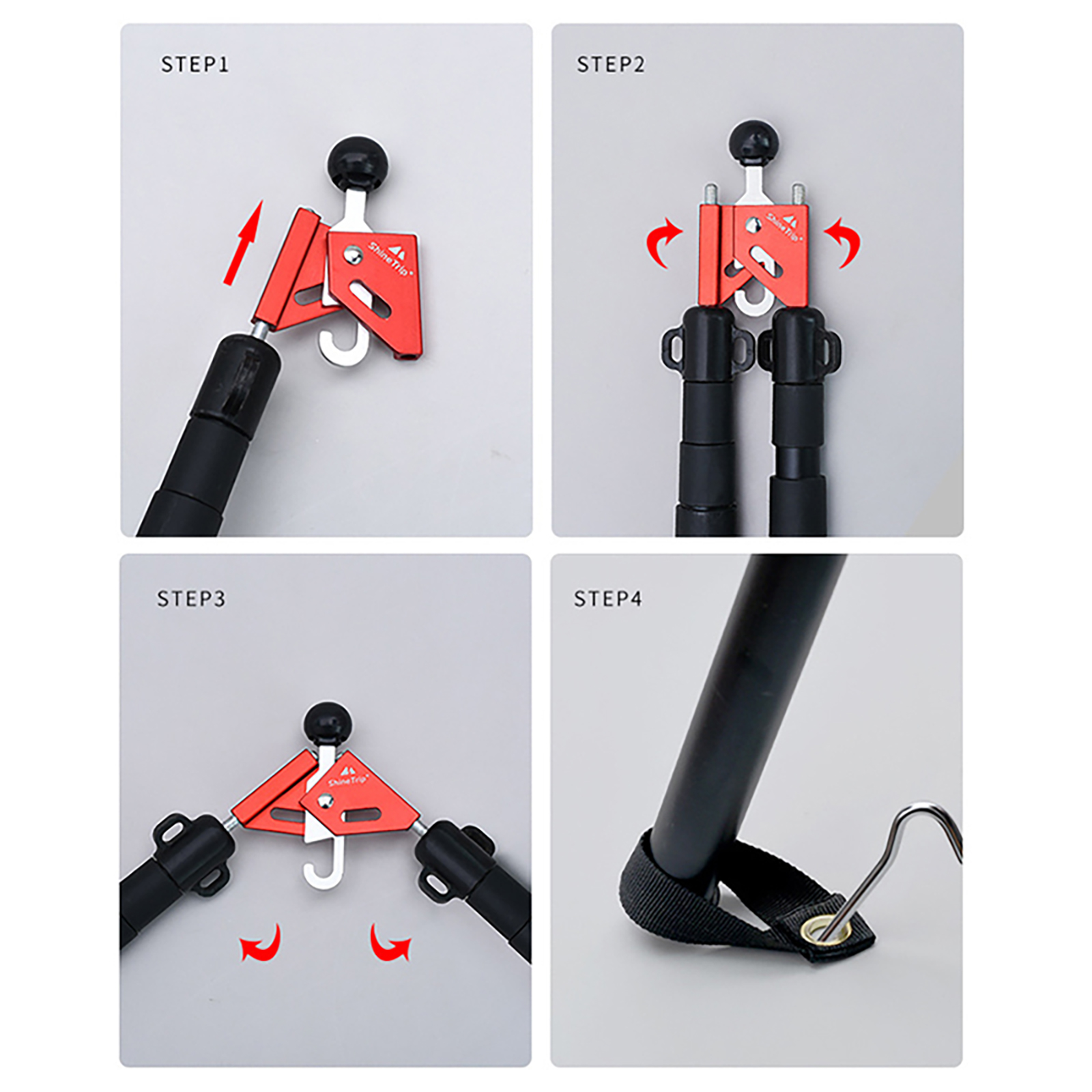 STEP1

ShineTrip

STEP2

ShineTrip

STEP3

ShineTrip

STEP4