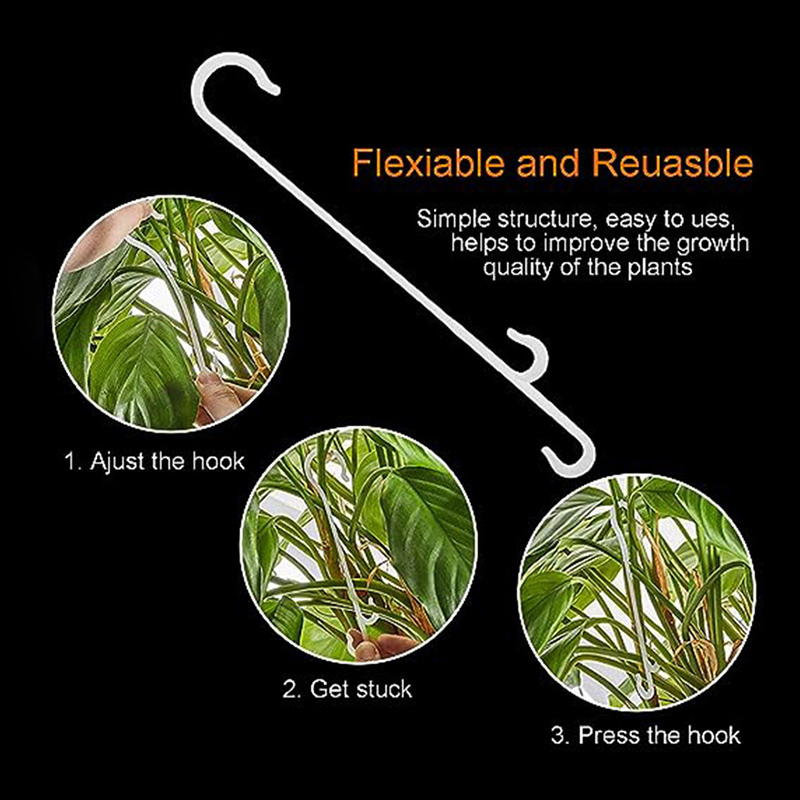 Flexiable and Reuasble

Simple structure, easy to ues, helps to improve the growth quality of the plants

1. Ajust the hook

2. Get stuck

3. Press the hook