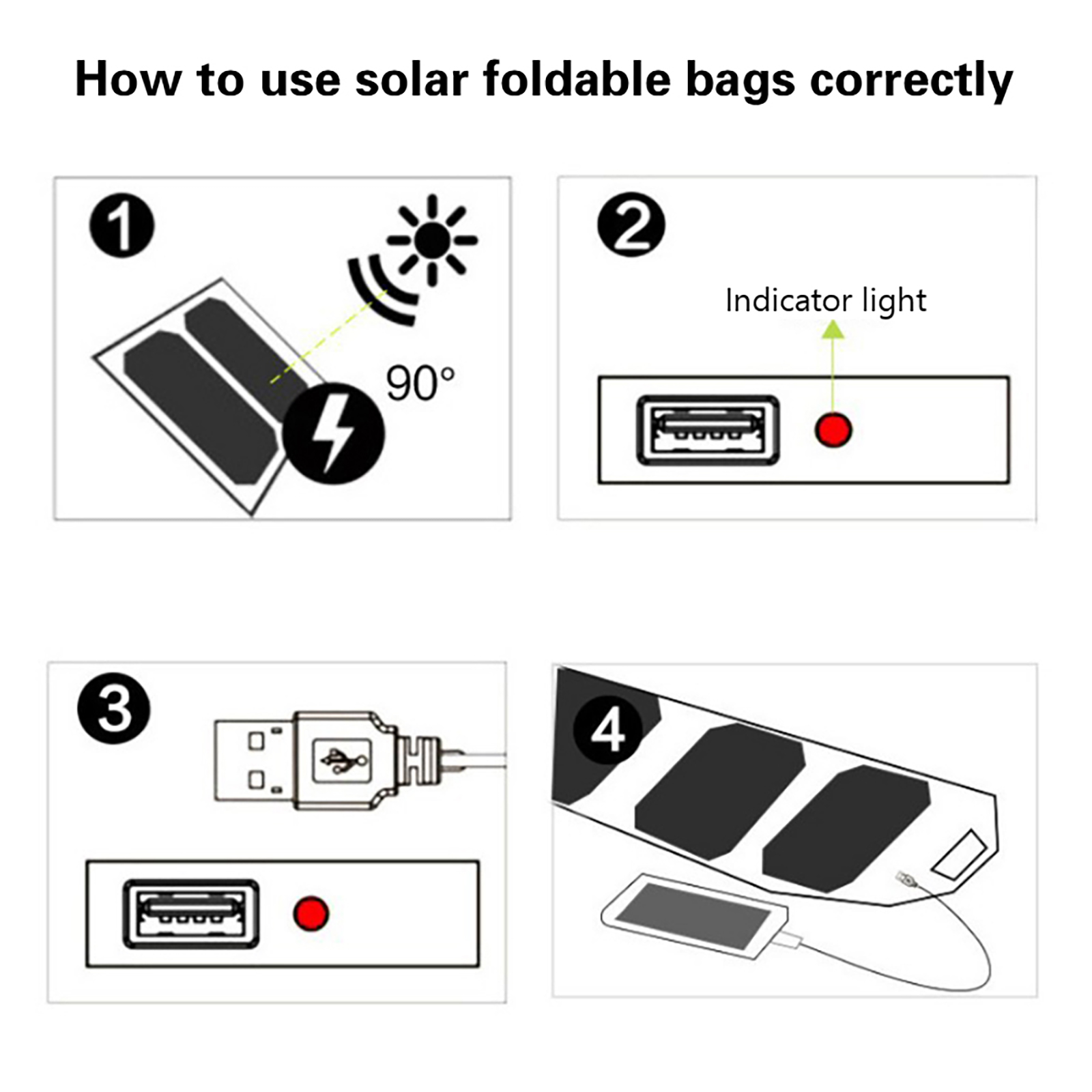 How to use solar foldable bags correctly

1

90°

2

Indicator light

3

4