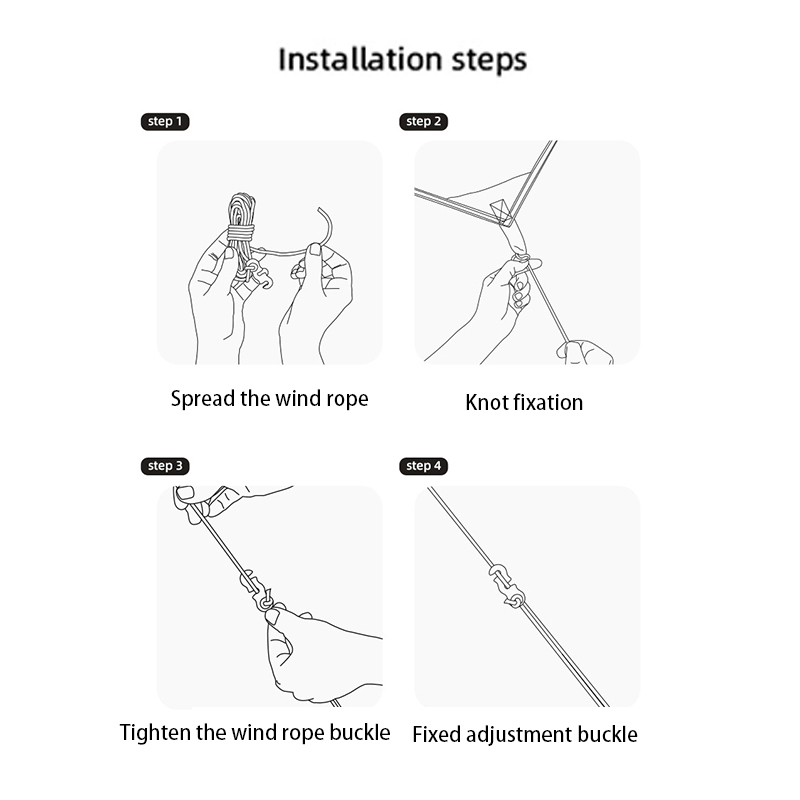 Installation steps

step 1

Spread the wind rope

step 2

Knot fixation

step 3

Tighten the wind rope buckle

step 4

Fixed adjustment buckle