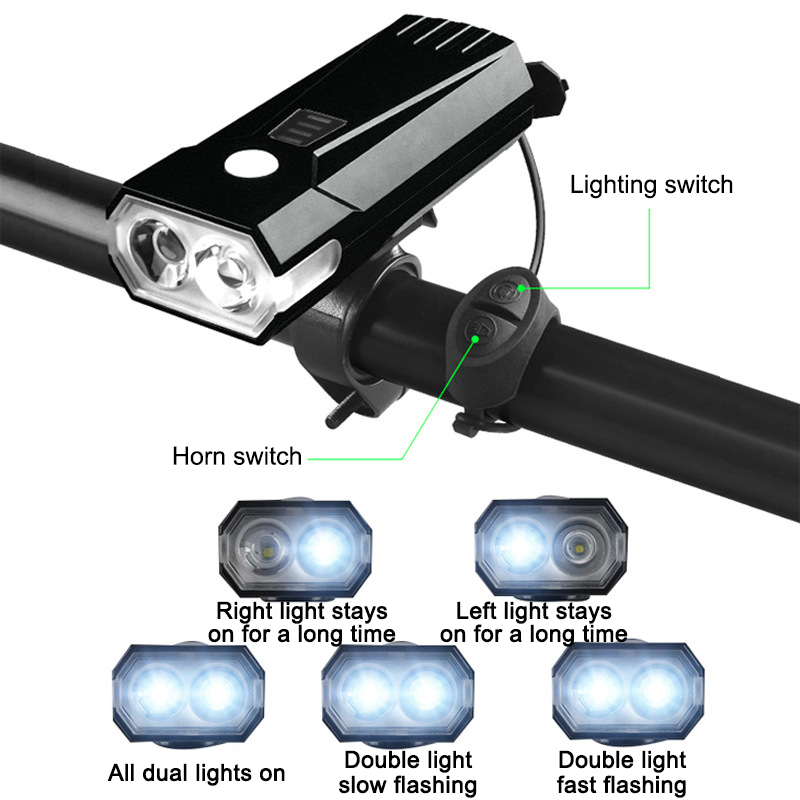 Lighting switch

Horn switch

Right light stays on for a long time

Left light stays on for a long time

All dual lights on

Double light slow flashing

Double light fast flashing