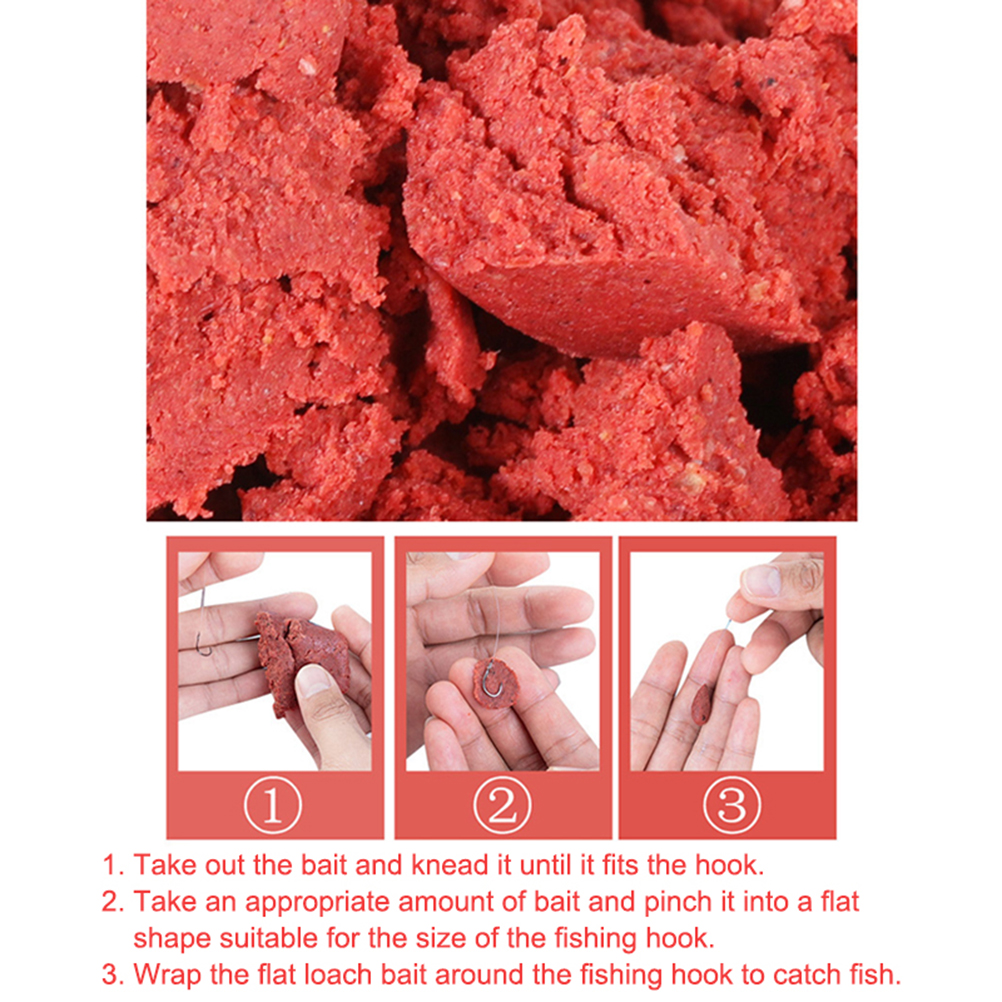 ①

②

③

1. Take out the bait and knead it until it fits the hook.
2. Take an appropriate amount of bait and pinch it into a flat shape suitable for the size of the fishing hook.
3. Wrap the flat loach bait around the fishing hook to catch fish.