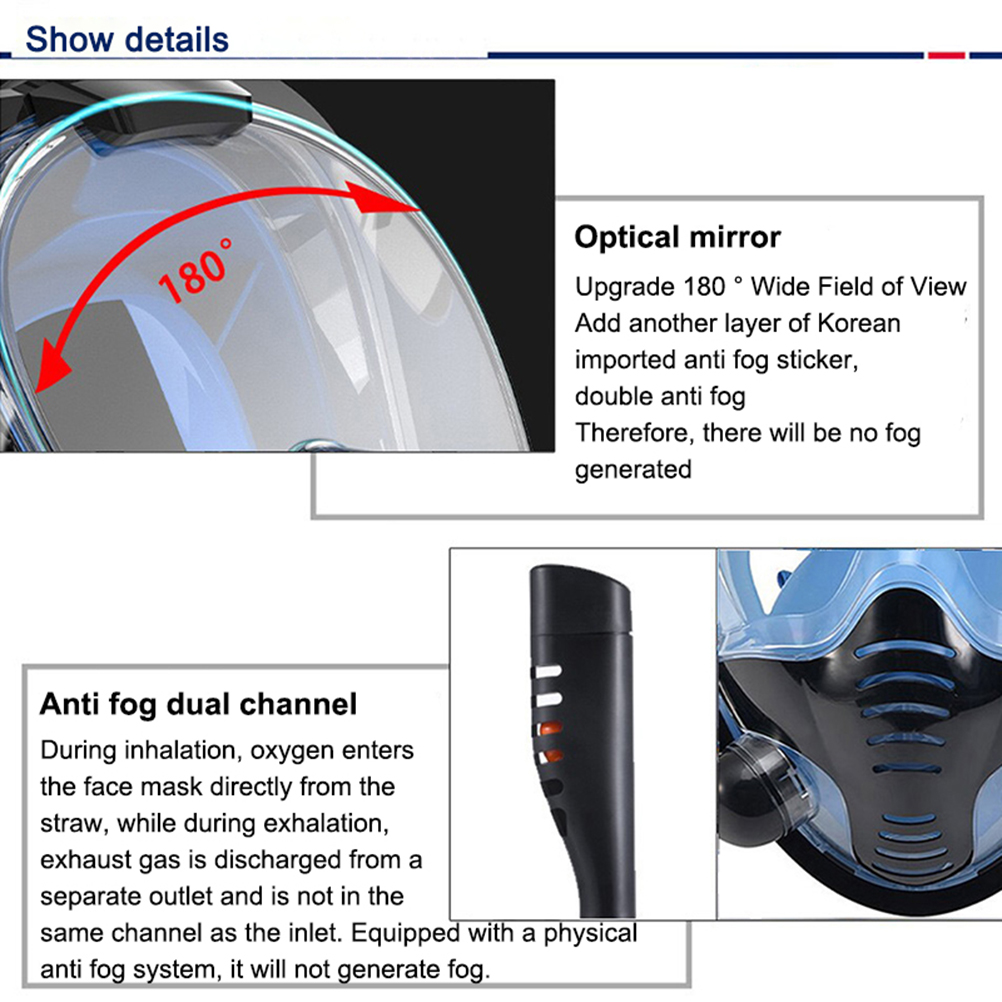 Show details

180°

Optical mirror

Upgrade 180 ° Wide Field of View
Add another layer of Korean imported anti fog sticker, double anti fog
Therefore, there will be no fog generated

Anti fog dual channel

During inhalation, oxygen enters the face mask directly from the straw, while during exhalation, exhaust gas is discharged from a separate outlet and is not in the same channel as the inlet. Equipped with a physical anti fog system, it will not generate fog.