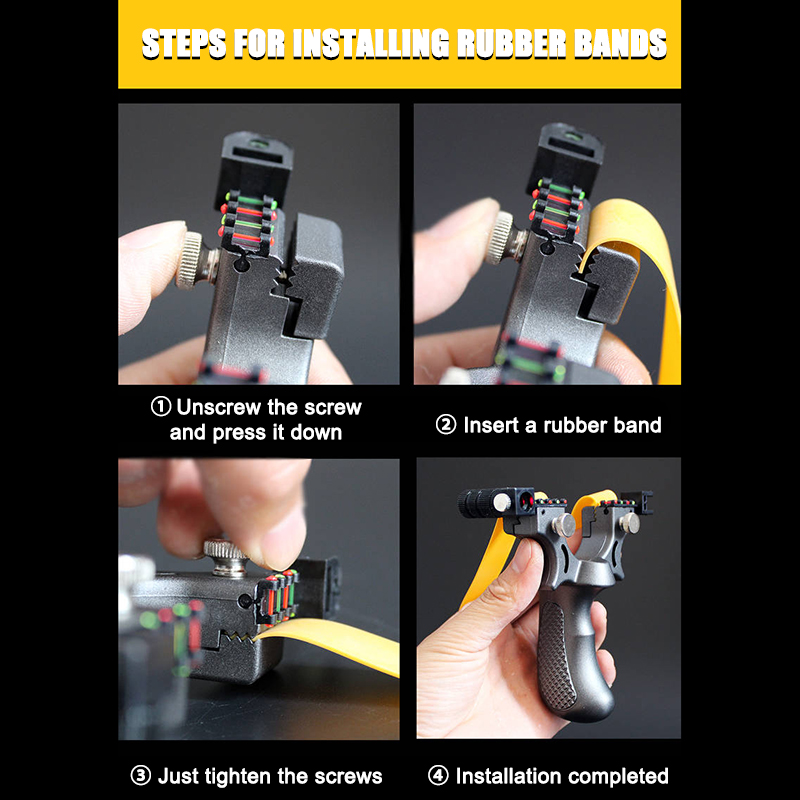 STEPS FOR INSTALLING RUBBER BANDS

① Unscrew the screw and press it down

② Insert a rubber band

③ Just tighten the screws

④ Installation completed