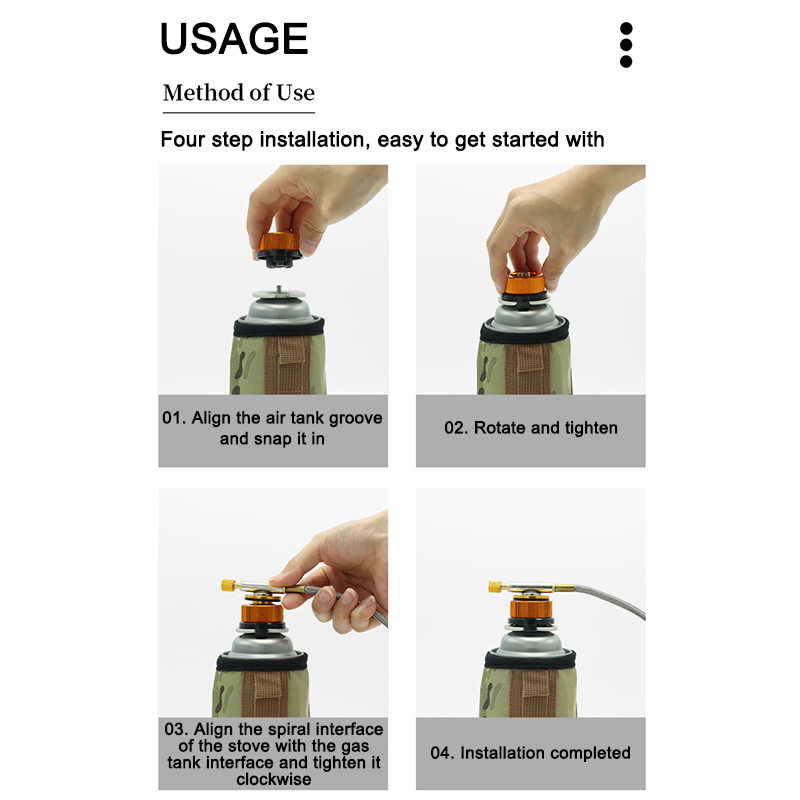 USAGE

Method of Use

Four step installation, easy to get started with

01. Align the air tank groove and snap it in

02. Rotate and tighten

03. Align the spiral interface of the stove with the gas tank interface and tighten it clockwise

04. Installation completed