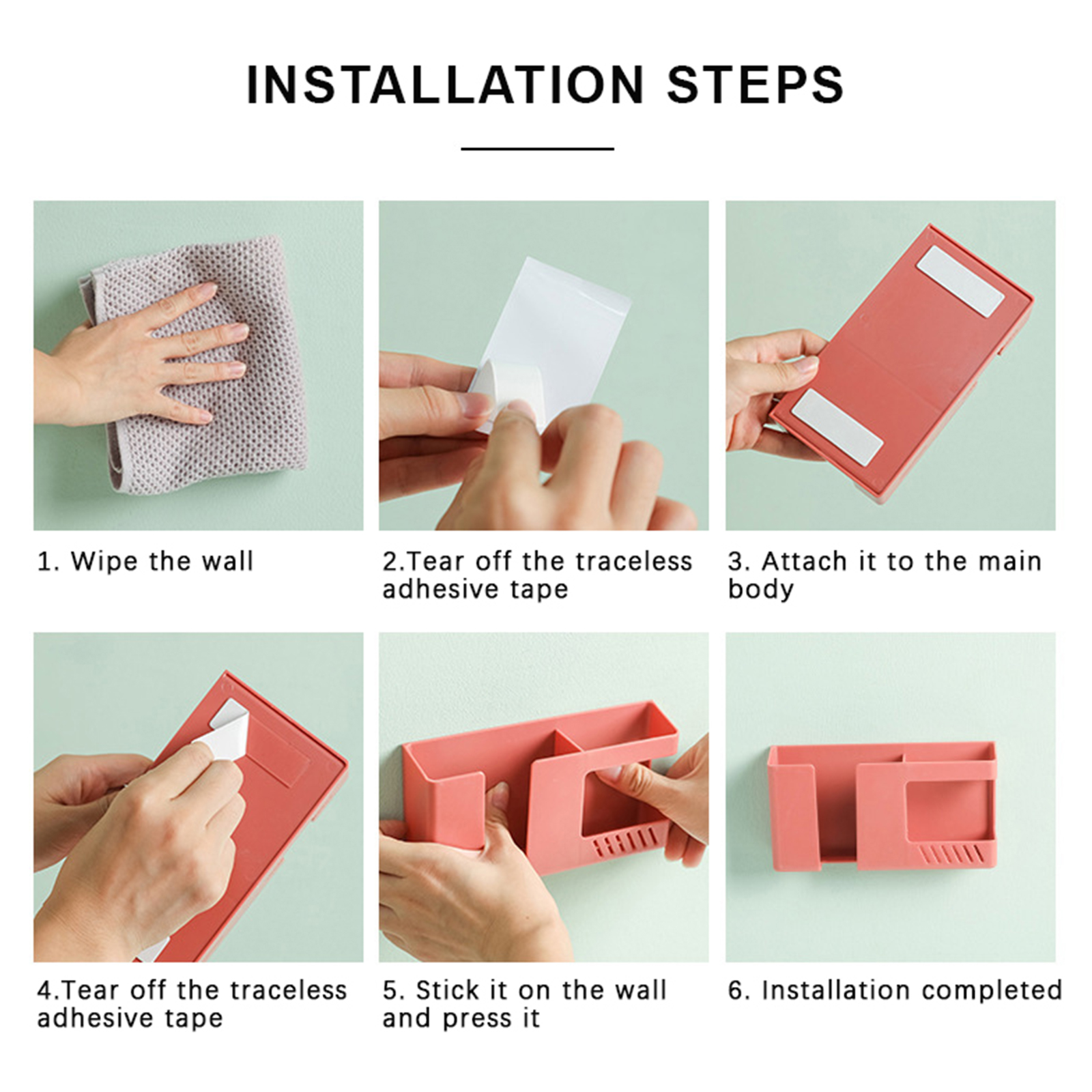 INSTALLATION STEPS

1. Wipe the wall

2.Tear off the traceless adhesive tape

3. Attach it to the main body

4.Tear off the traceless adhesive tape

5. Stick it on the wall and press it

6. Installation completed