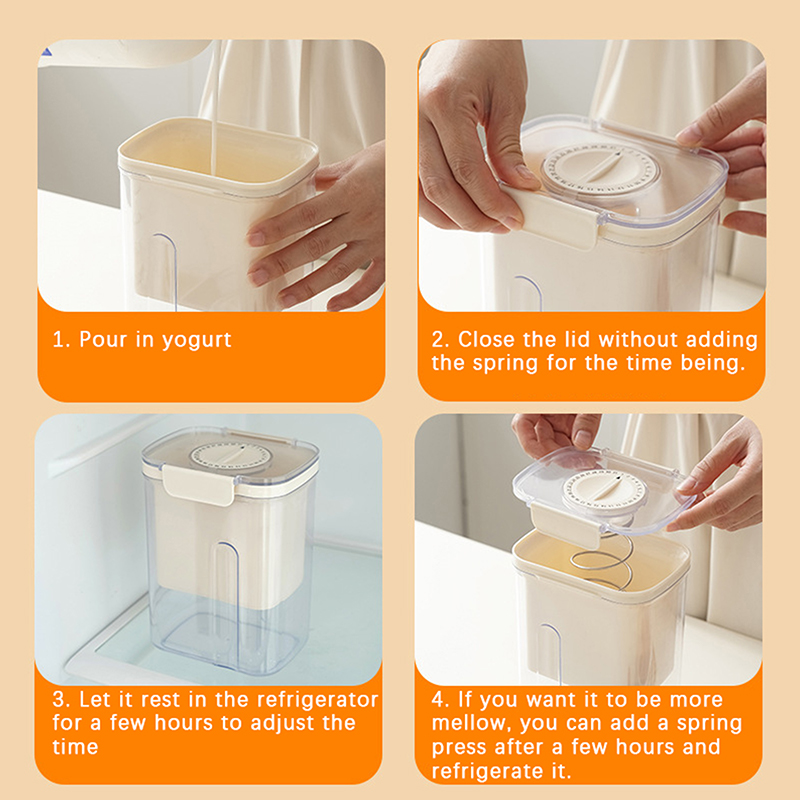 1. Pour in yogurt

2. Close the lid without adding the spring for the time being.

3. Let it rest in the refrigerator for a few hours to adjust the time

4. If you want it to be more mellow, you can add a spring press after a few hours and refrigerate it.