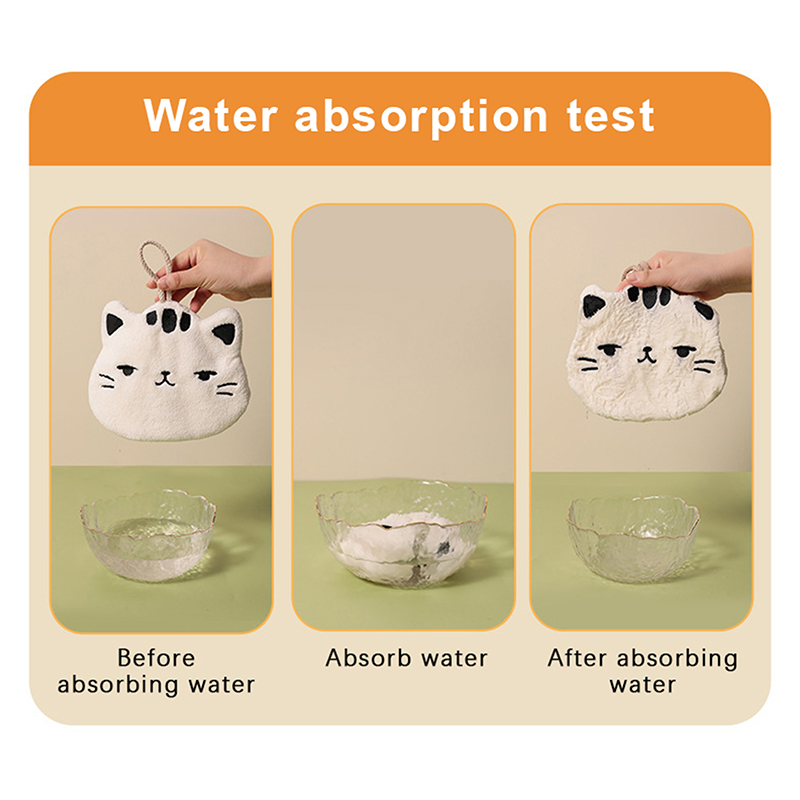 Water absorption test

Before absorbing water

Absorb water

After absorbing water