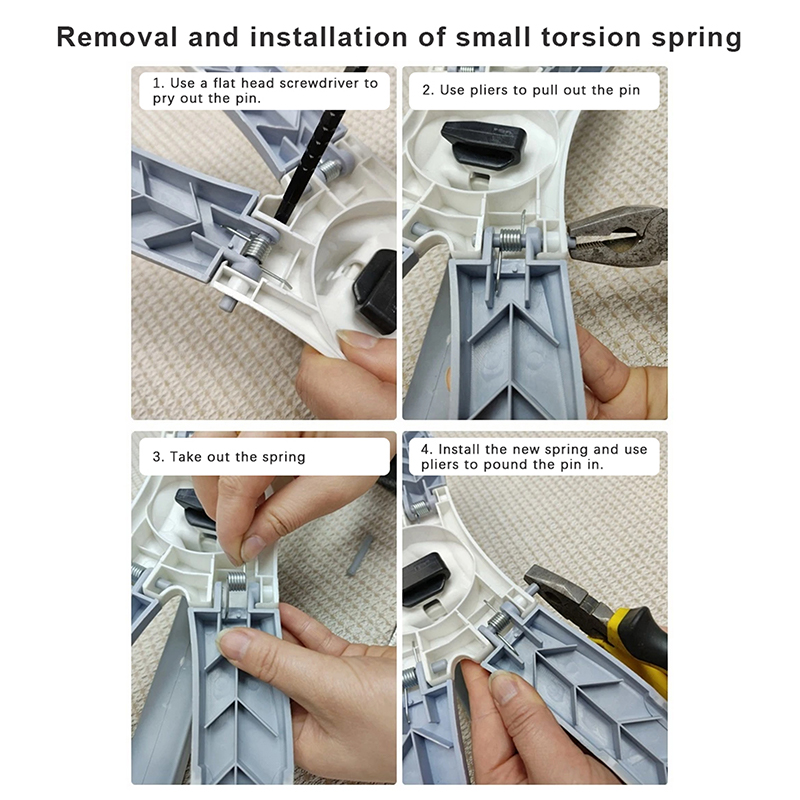 Removal and installation of small torsion spring

1. Use a flat head screwdriver to pry out the pin.

2. Use pliers to pull out the pin

3. Take out the spring

4. Install the new spring and use pliers to pound the pin in.