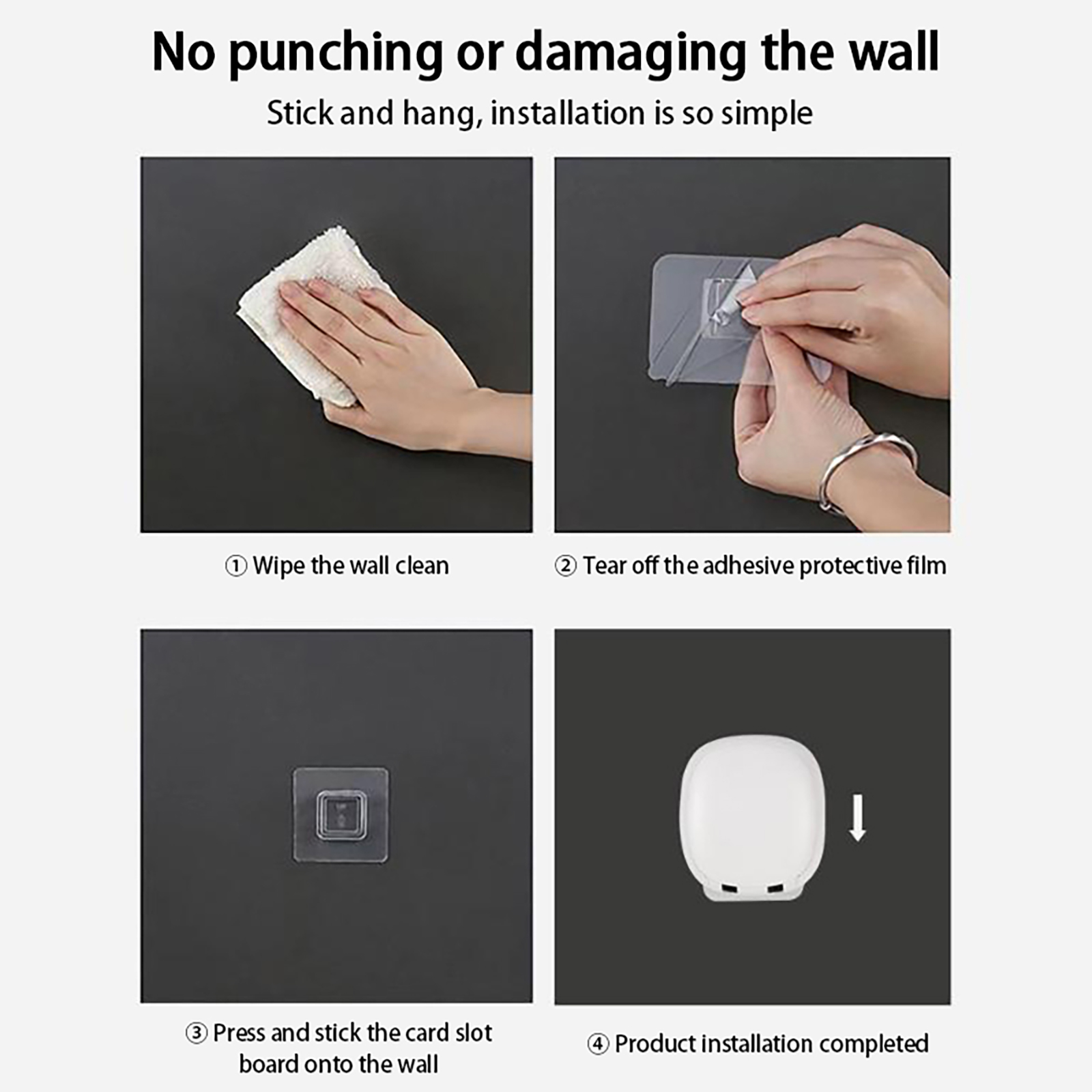 No punching or damaging the wall

Stick and hang, installation is so simple

① Wipe the wall clean

② Tear off the adhesive protective film

③ Press and stick the card slot board onto the wall

④ Product installation completed